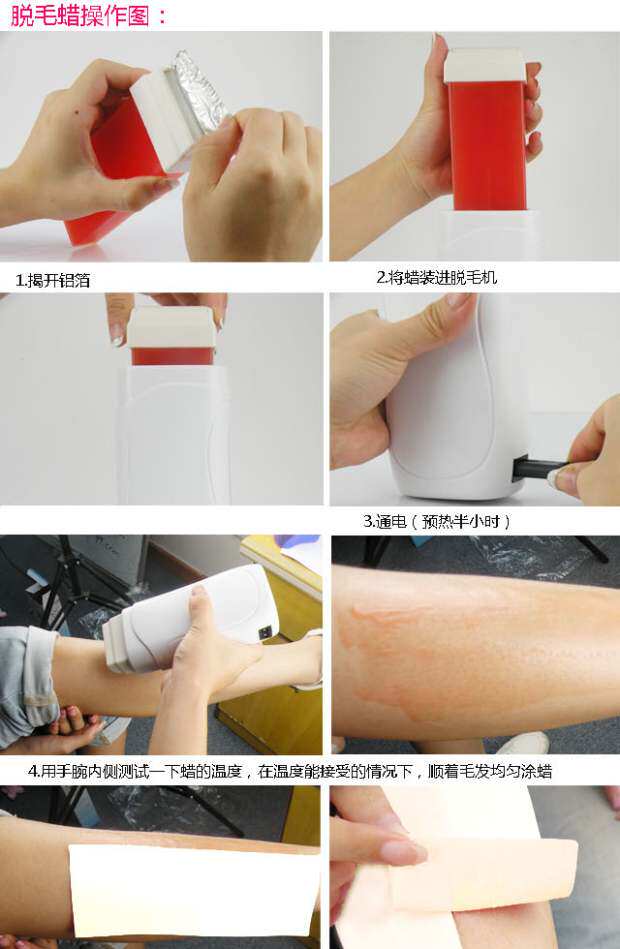 脱毛蜡操作图：

1.揭开铝箔

2.将蜡装进脱毛机

3.通电（预热半小时）

4.用手腕内侧测试一下蜡的温度，在温度能接受的情况下，顺着毛发均匀涂蜡