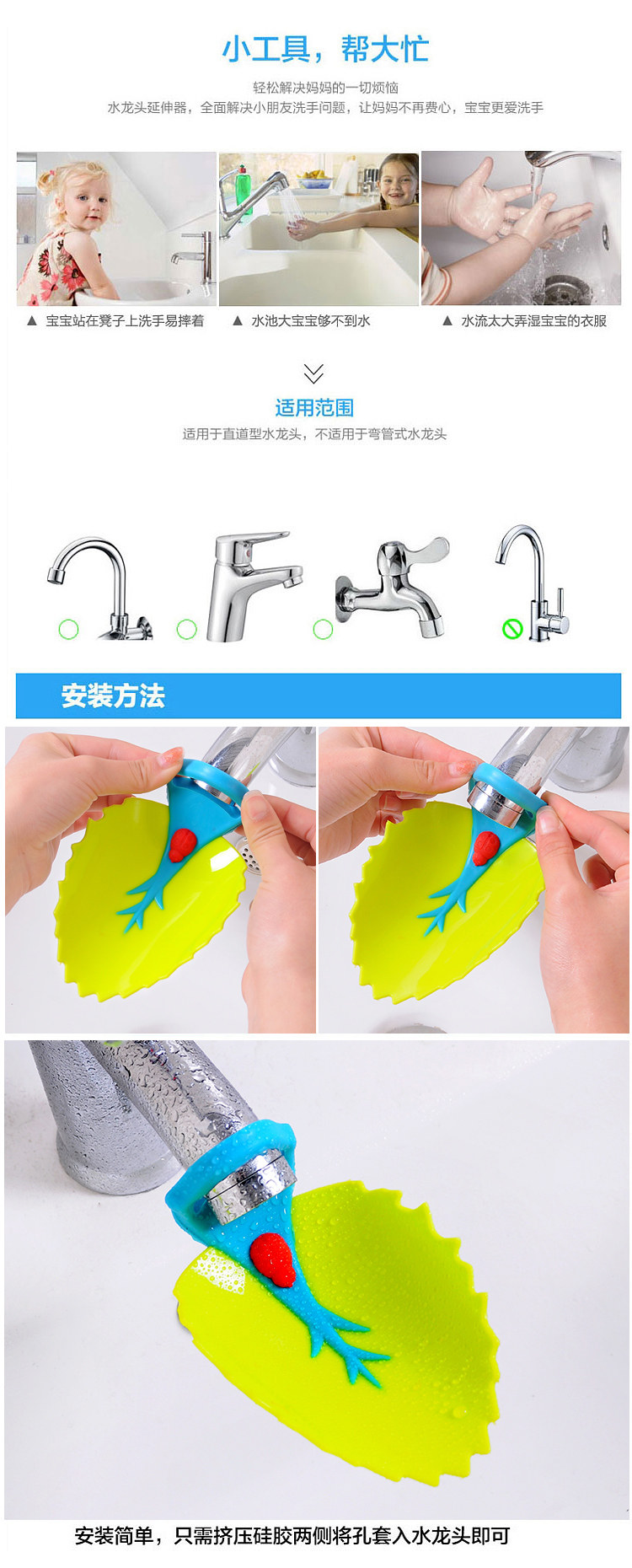 小工具，帮大忙

轻松解决妈妈的一切烦恼
水龙头延伸器，全面解决小朋友洗手问题，让妈妈不再费心，宝宝更爱洗手

▲ 宝宝站在凳子上洗手易摔着
▲ 水池大宝宝够不到水
▲ 水流太大弄湿宝宝的衣服

适用范围
适用于直道型水龙头，不适用于弯管式水龙头

安装方法

安装简单，只需挤压硅胶两侧将孔套入水龙头即可