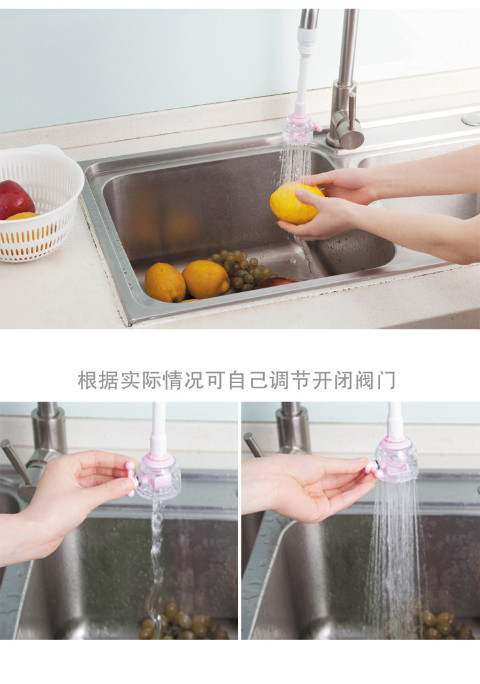 根据实际情况可自己调节开闭阀门