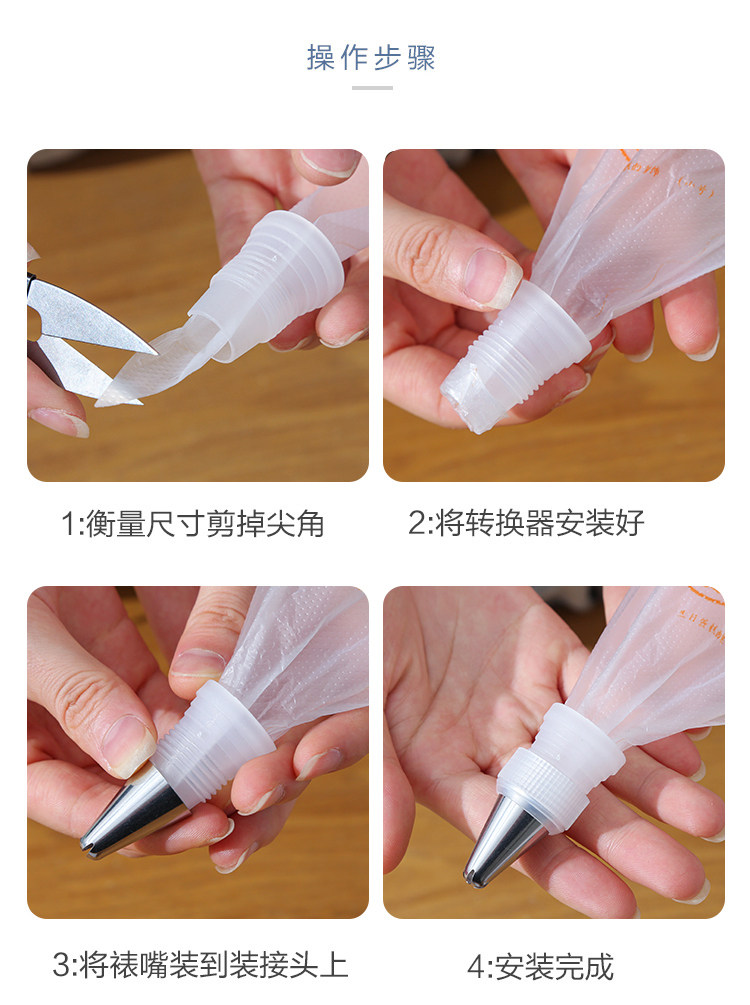 操作步骤

1:衡量尺寸剪掉尖角

2:将转换器安装好

3:将裱嘴装到装接头上

4:安装完成