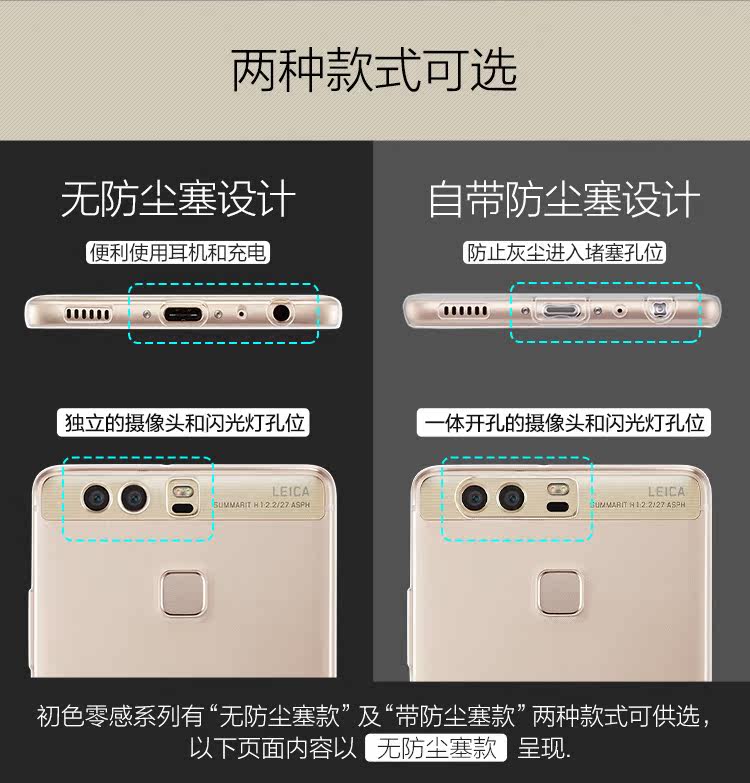 两种款式可选

无防尘塞设计

便利使用耳机和充电

独立的摄像头和闪光灯孔位

LEICA
SUMMARIT H 1:2.2/27 ASPH

自带防尘塞设计

防止灰尘进入堵塞孔位

一体开孔的摄像头和闪光灯孔位

LEICA
SUMMARIT H 1:2.2/27 ASPH

初色零感系列有“无防尘塞款”及“带防尘塞款”两种款式可供选，以下页面内容以 无防尘塞款 呈现.