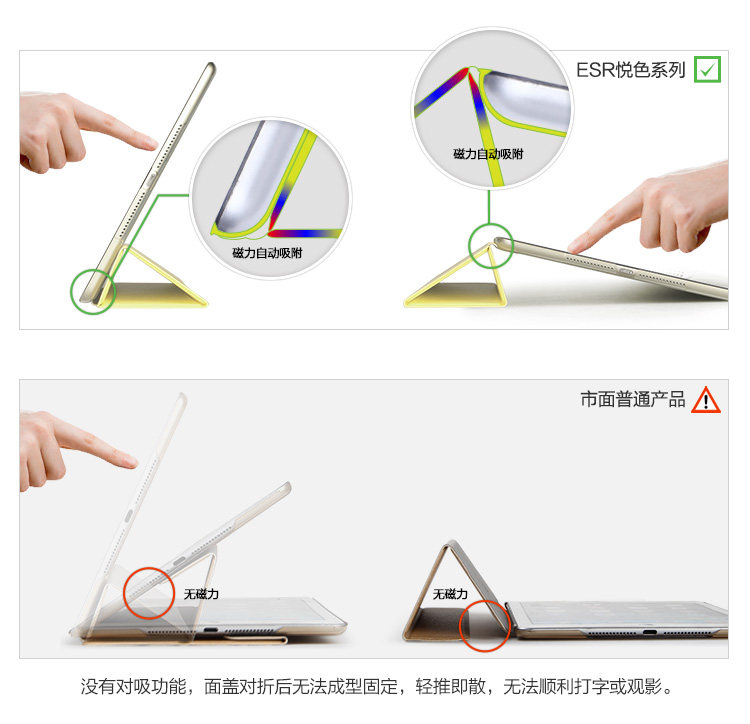 ESR悦色系列

磁力自动吸附

磁力自动吸附

市面普通产品

无磁力

无磁力

没有对吸功能，面盖对折后无法成型固定，轻推即散，无法顺利打字或观影。