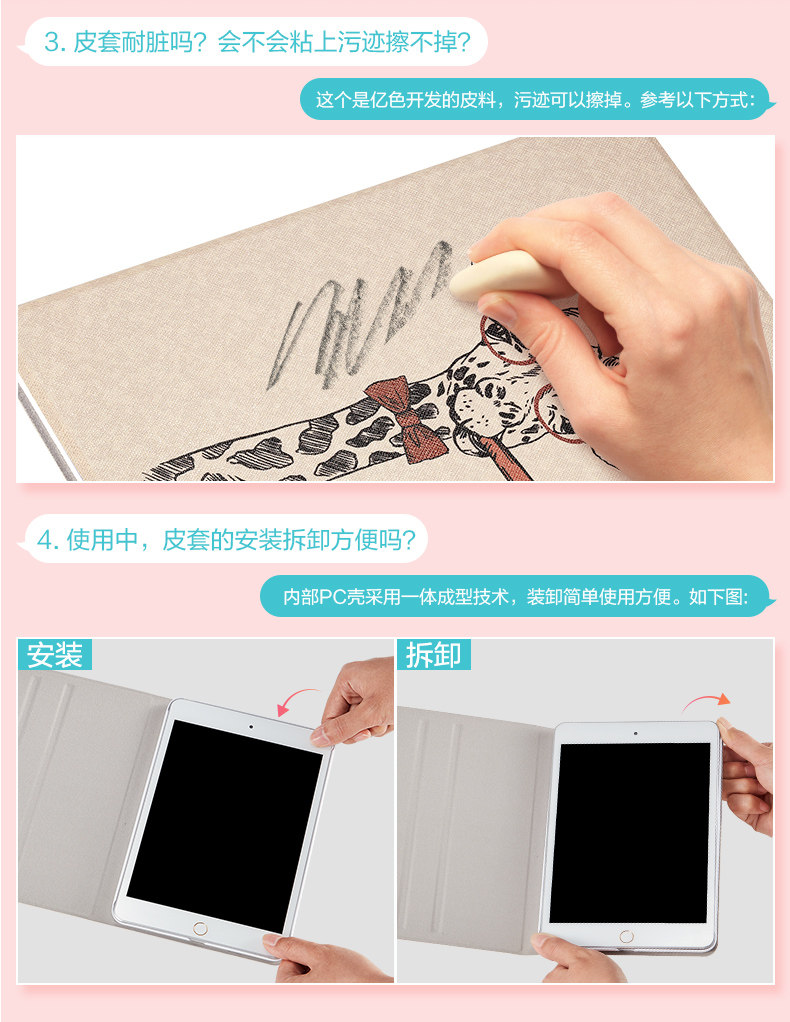 3. 皮套耐脏吗？会不会粘上污迹擦不掉？

这个是亿色开发的皮料，污迹可以擦掉。参考以下方式：

4. 使用中，皮套的安装拆卸方便吗？

内部PC壳采用一体成型技术，装卸简单使用方便。如下图：

安装

拆卸