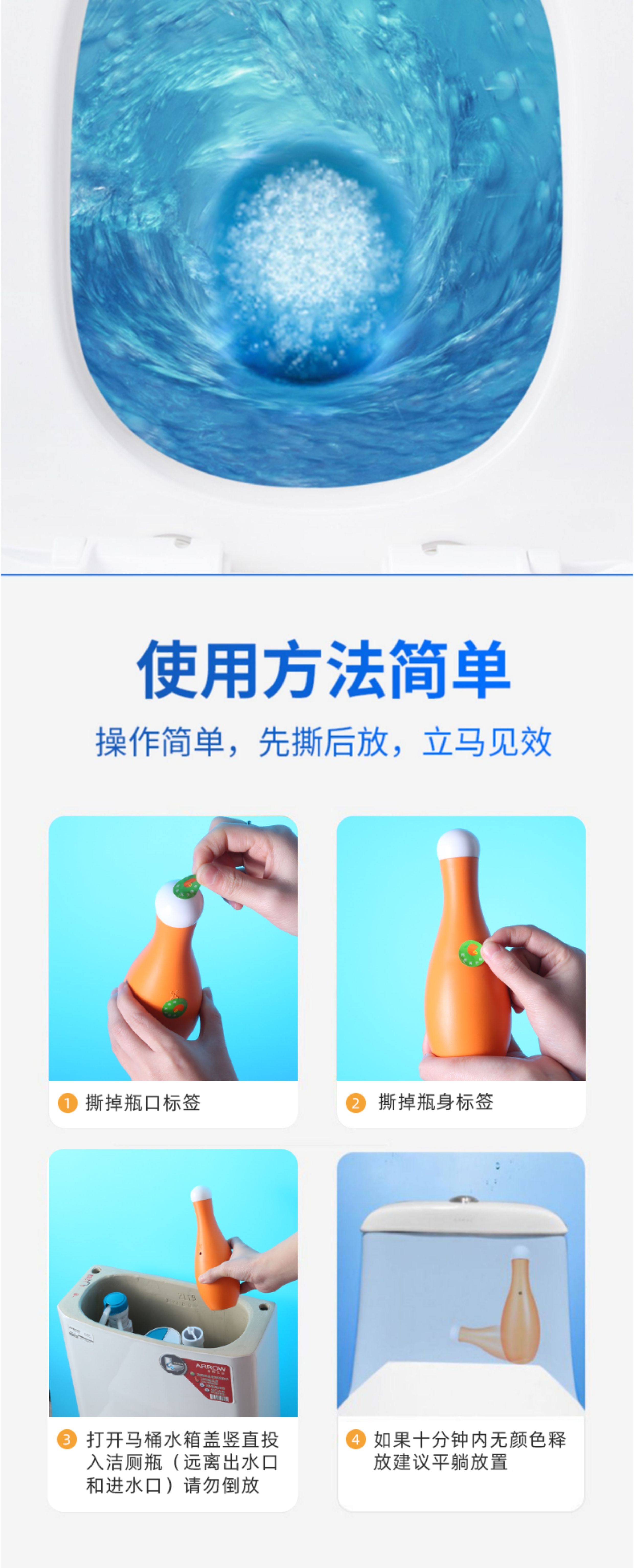 使用方法简单

操作简单，先撕后放，立马见效

1 撕掉瓶口标签

2 撕掉瓶身标签

ARROW

3 打开马桶水箱盖竖直投入洁厕瓶（远离出水口和进水口）请勿倒放

4 如果十分钟内无颜色释放建议平躺放置