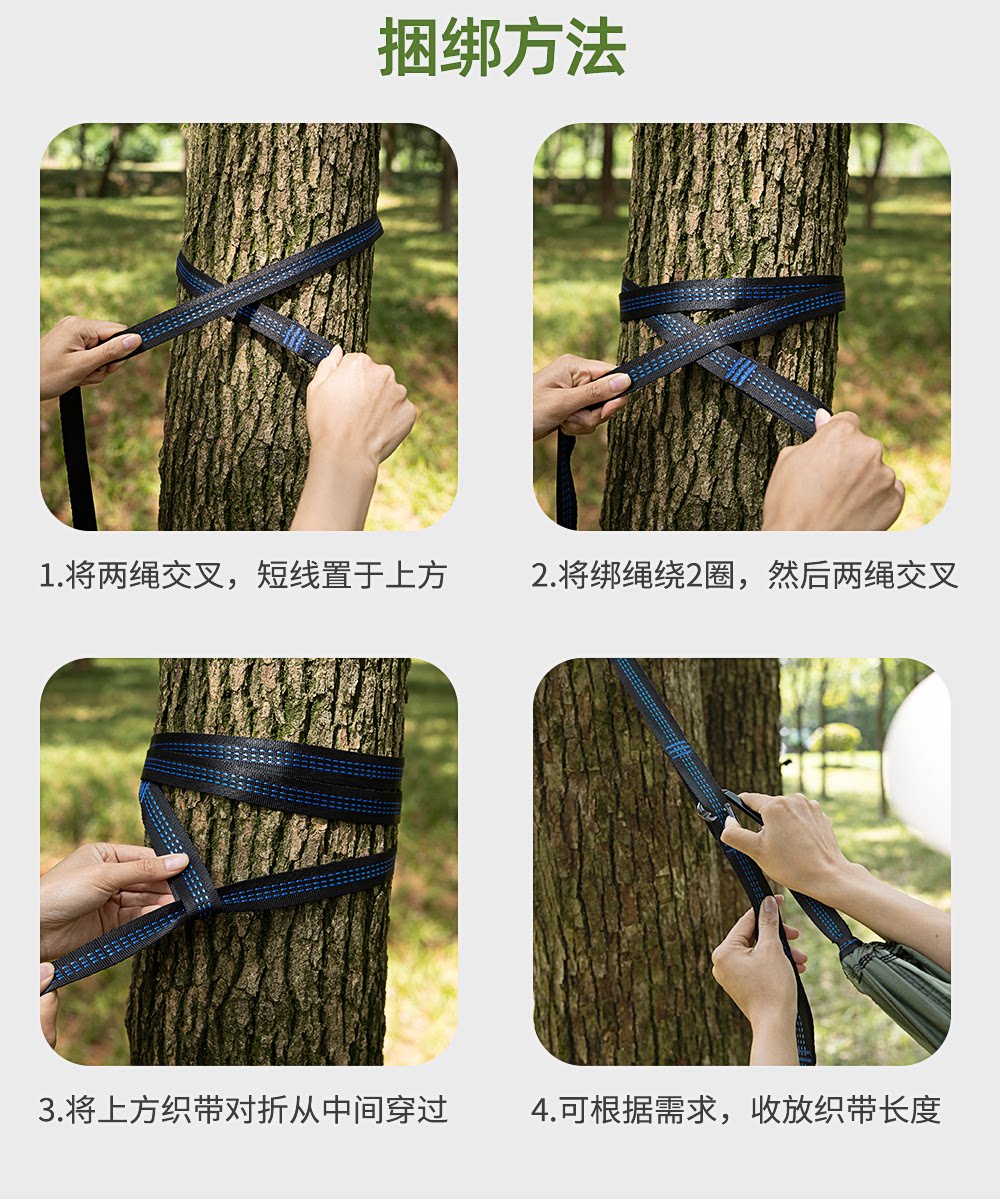 捆绑方法

1.将两绳交叉，短线置于上方

2.将绑绳绕2圈，然后两绳交叉

3.将上方织带对折从中间穿过

4.可根据需求，收放织带长度