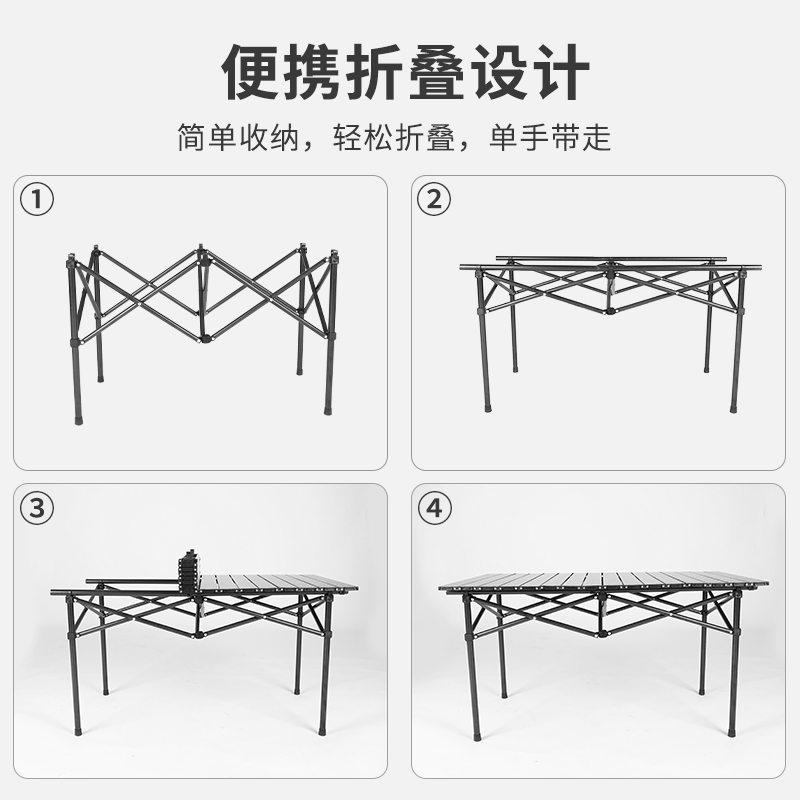 便携折叠设计

简单收纳，轻松折叠，单手带走

①

②

③

④