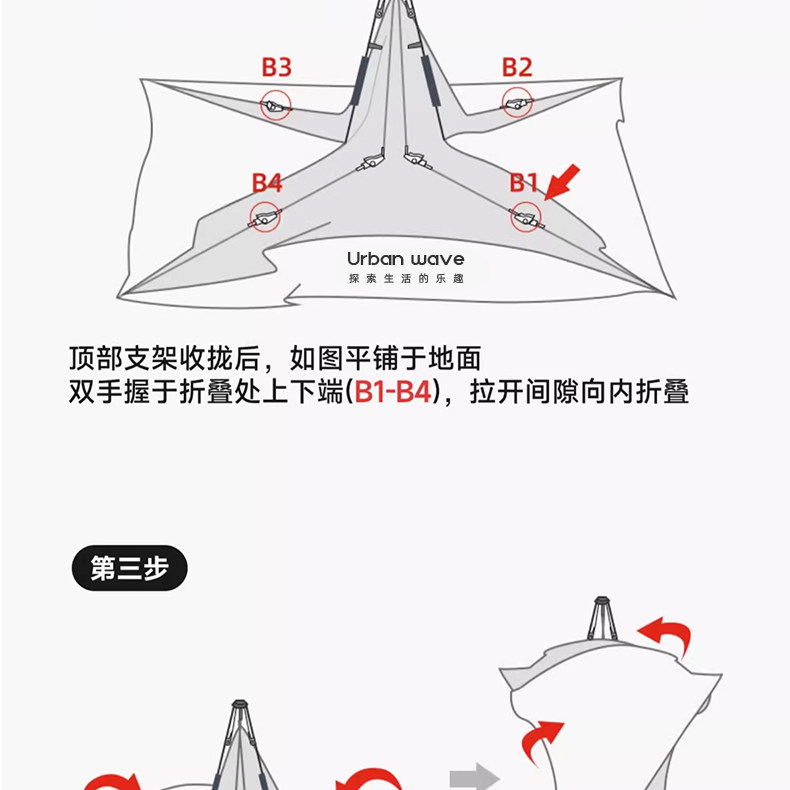 B3
B2
B4
B1
Urban wave
探索生活的乐趣

顶部支架收拢后，如图平铺于地面
双手握于折叠处上下端(B1-B4)，拉开间隙向内折叠

第三步