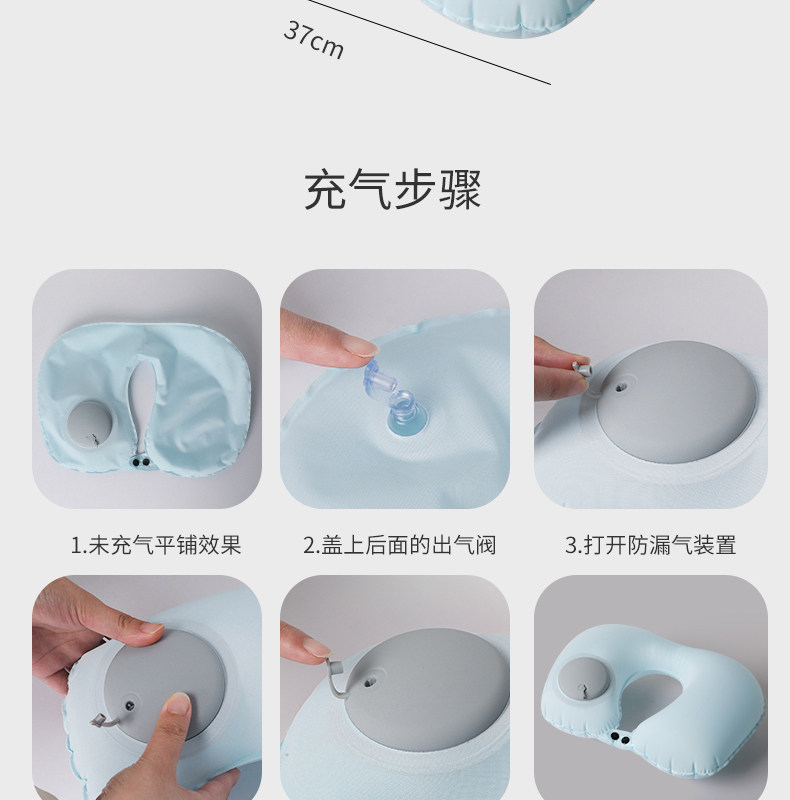 37cm

充气步骤

1.未充气平铺效果

2.盖上后面的出气阀

3.打开防漏气装置