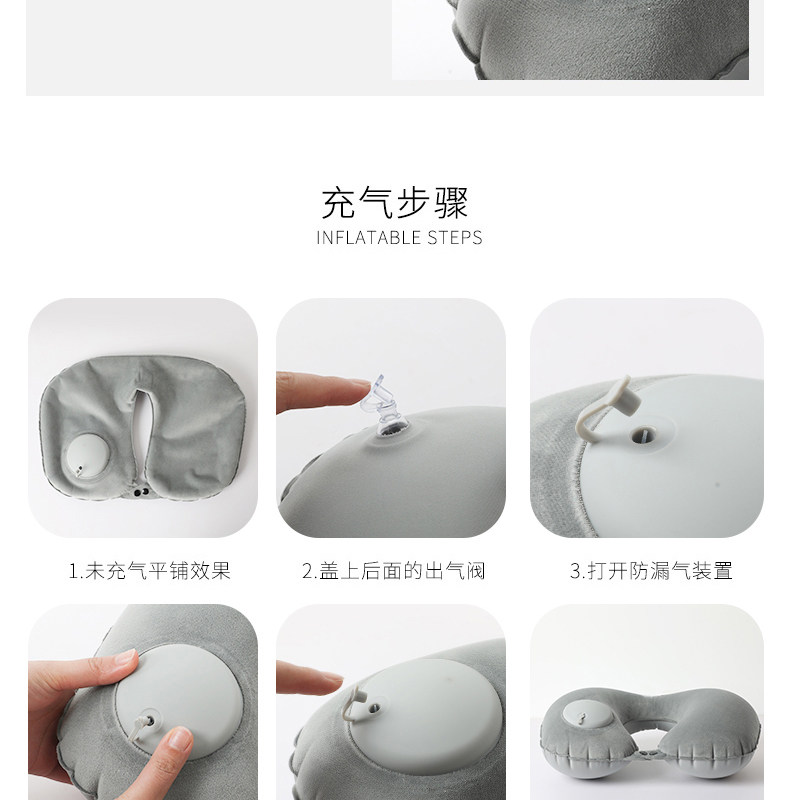 充气步骤
INFLATABLE STEPS

1.未充气平铺效果

2.盖上后面的出气阀

3.打开防漏气装置