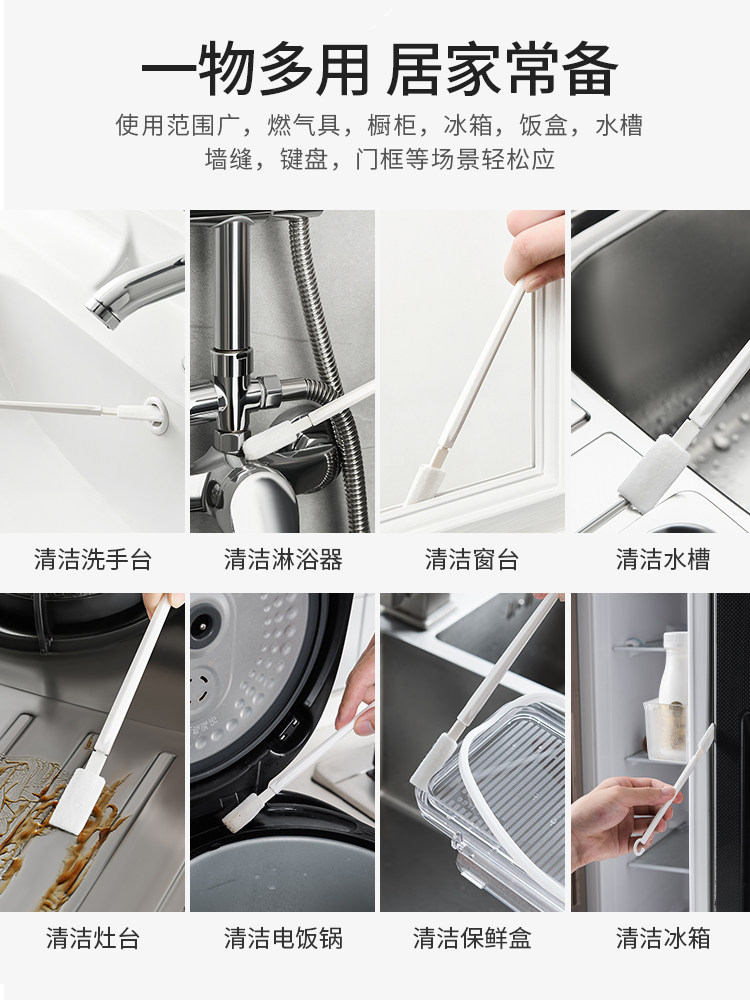 一物多用 居家常备

使用范围广，燃气具，橱柜，冰箱，饭盒，水槽
墙缝，键盘，门框等场景轻松应

清洁洗手台

清洁淋浴器

清洁窗台

清洁水槽

清洁灶台

清洁电饭锅

清洁保鲜盒

清洁冰箱