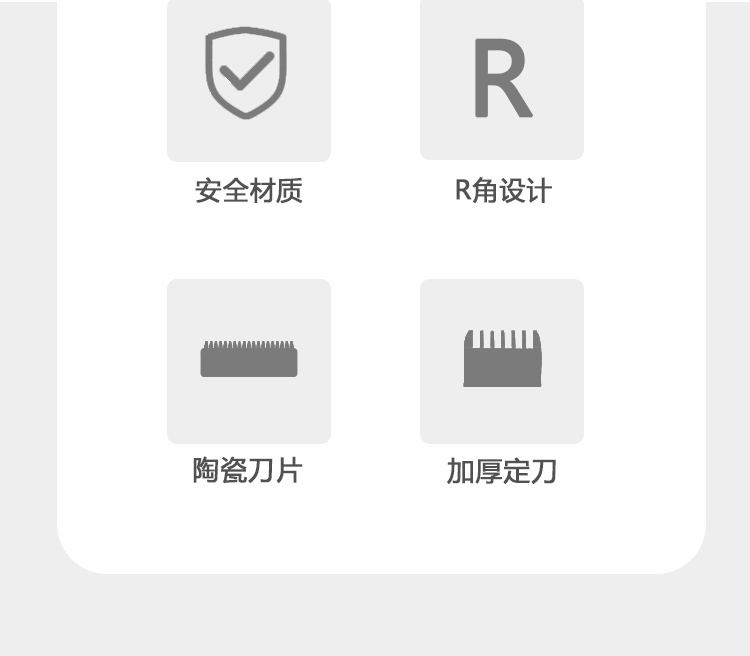 R

安全材质

R角设计

陶瓷刀片

加厚定刀