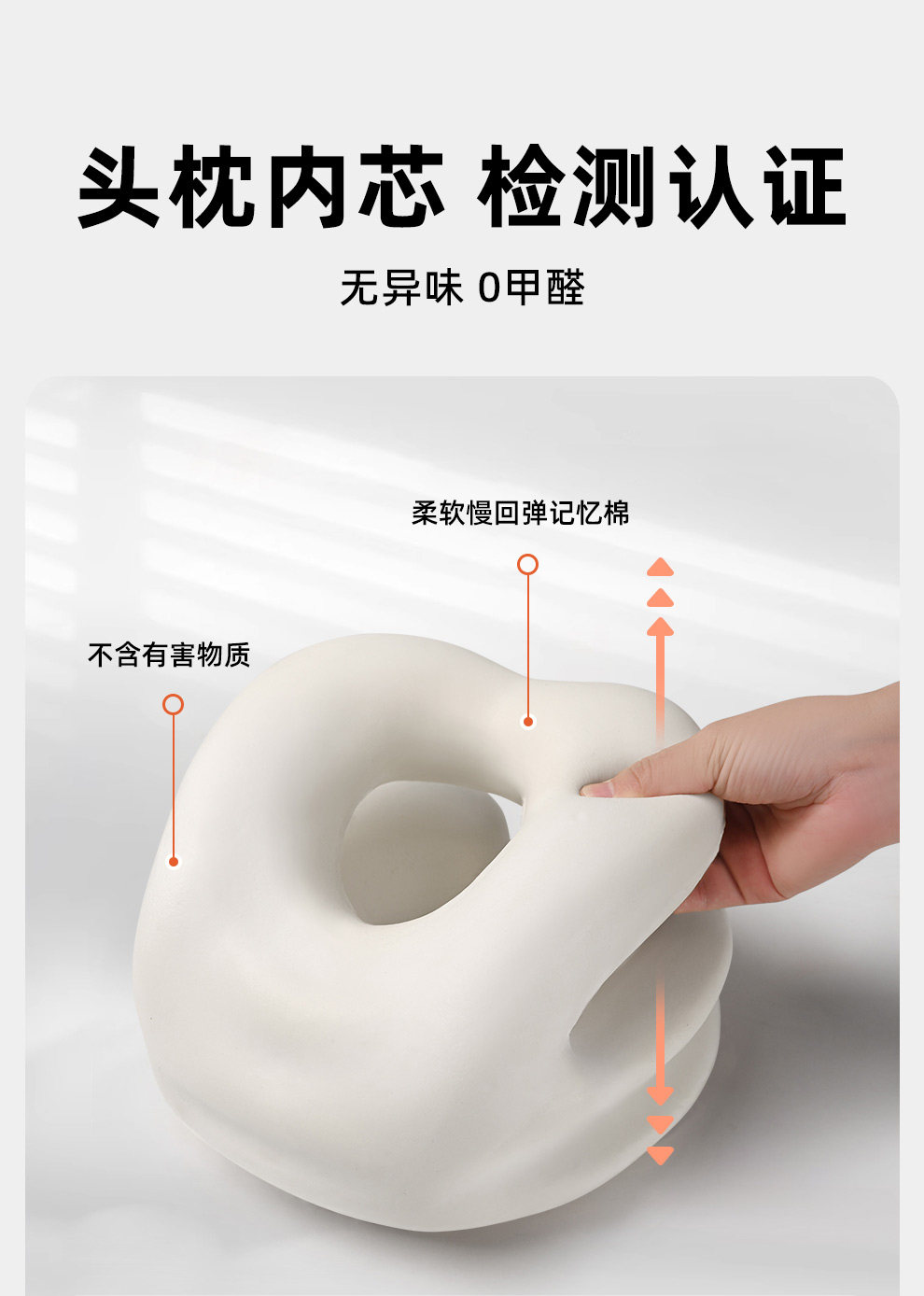 头枕内芯 检测认证

无异味 0甲醛

柔软慢回弹记忆棉

不含有害物质