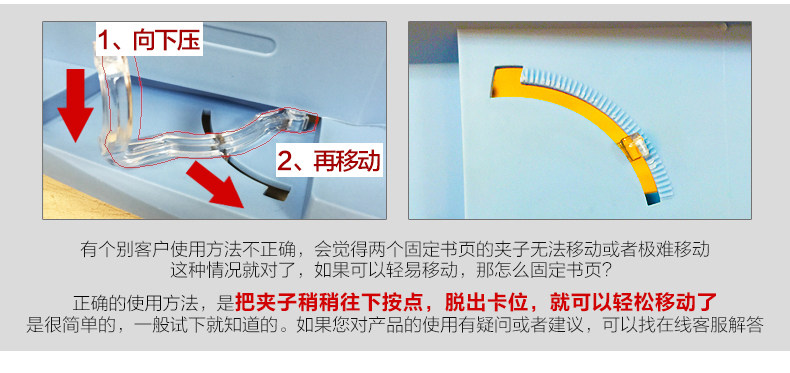 1、向下压

2、再移动

有个别客户使用方法不正确，会觉得两个固定书页的夹子无法移动或者极难移动
这种情况就对了，如果可以轻易移动，那怎么固定书页？

正确的使用方法，是把夹子稍稍往下按点，脱出卡位，就可以轻松移动了
是很简单的，一般试下就知道的。如果您对产品的使用有疑问或者建议，可以找在线客服解答