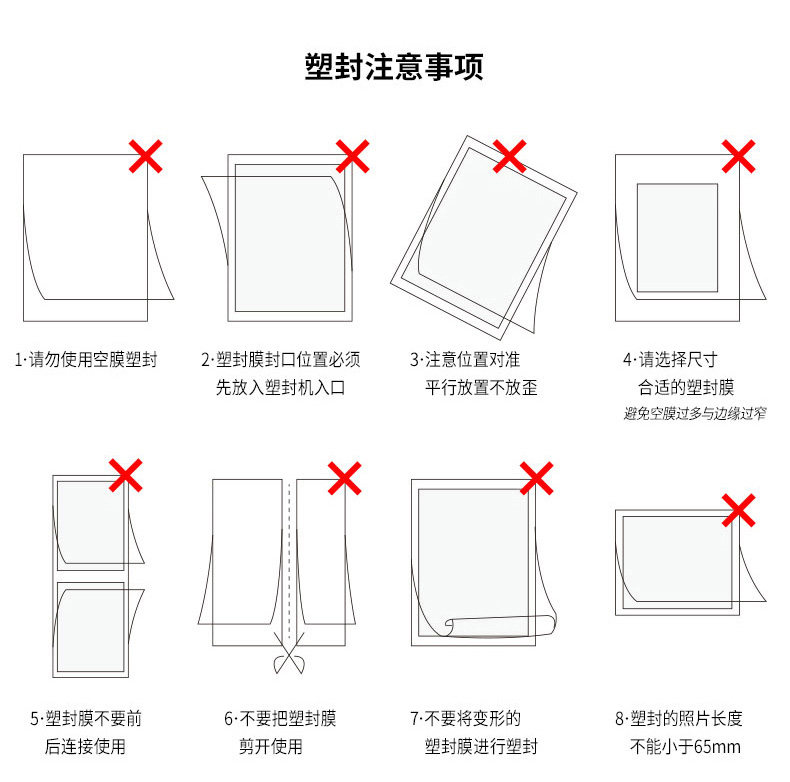 塑封注意事项

1·请勿使用空膜塑封

2·塑封膜封口位置必须先放入塑封机入口

3·注意位置对准平行放置不放歪

4·请选择尺寸合适的塑封膜
避免空膜过多与边缘过窄

5·塑封膜不要前后连接使用

6·不要把塑封膜剪开使用

7·不要将变形的塑封膜进行塑封

8·塑封的照片长度不能小于65mm