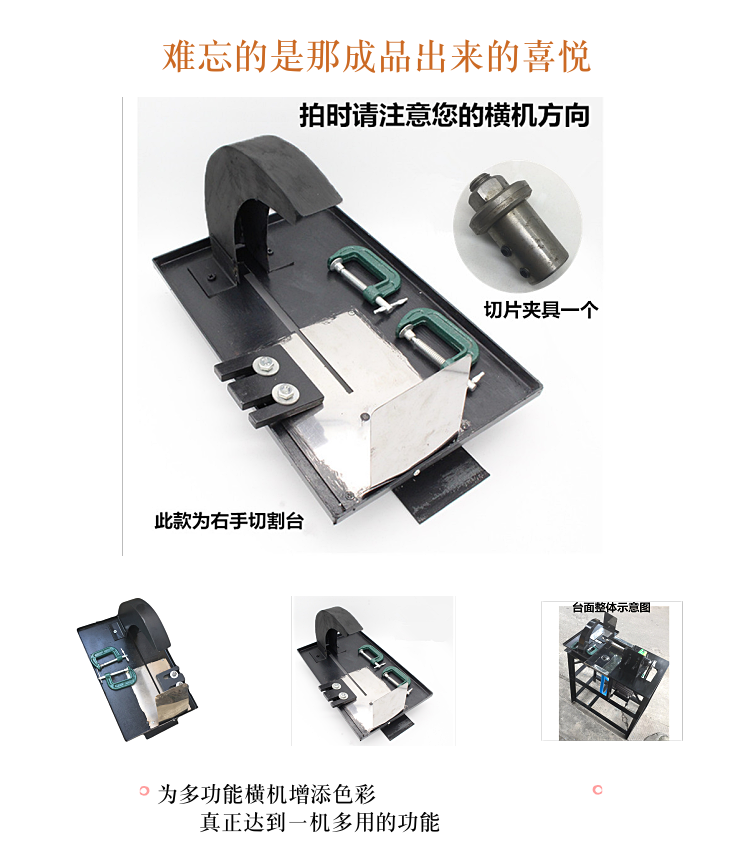 难忘的是那成品出来的喜悦

拍时请注意您的横机方向

切片夹具一个

此款为右手切割台

台面整体示意图

为多功能横机增添色彩

真正达到一机多用的功能