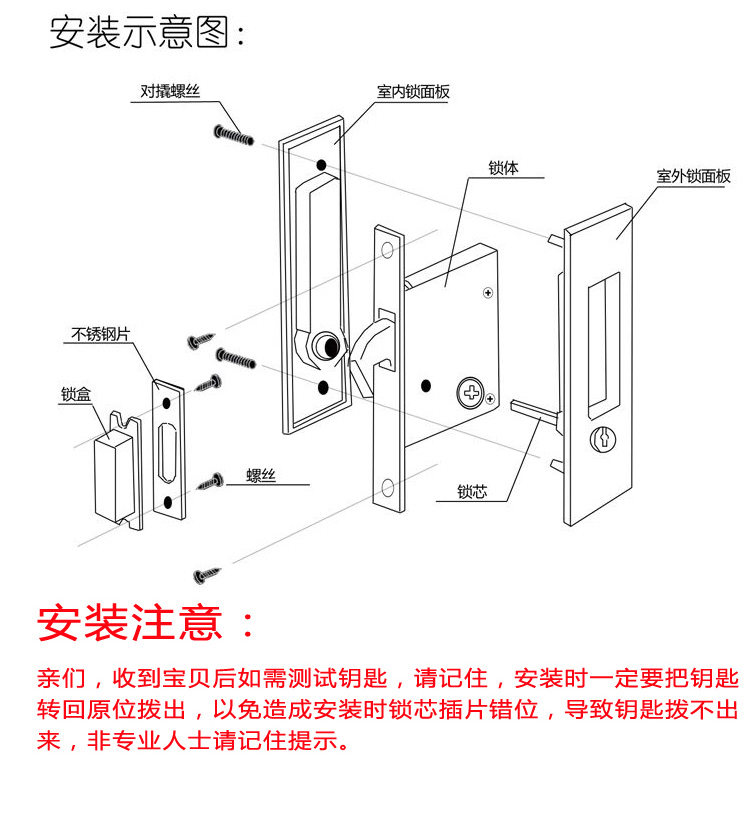 安装示意图：

对撬螺丝

室内锁面板

锁体

室外锁面板

不锈钢片

锁盒

螺丝

锁芯

安装注意：

亲们，收到宝贝后如需测试钥匙，请记住，安装时一定要把钥匙转回原位拨出，以免造成安装时锁芯插片错位，导致钥匙拨不出来，非专业人士请记住提示。