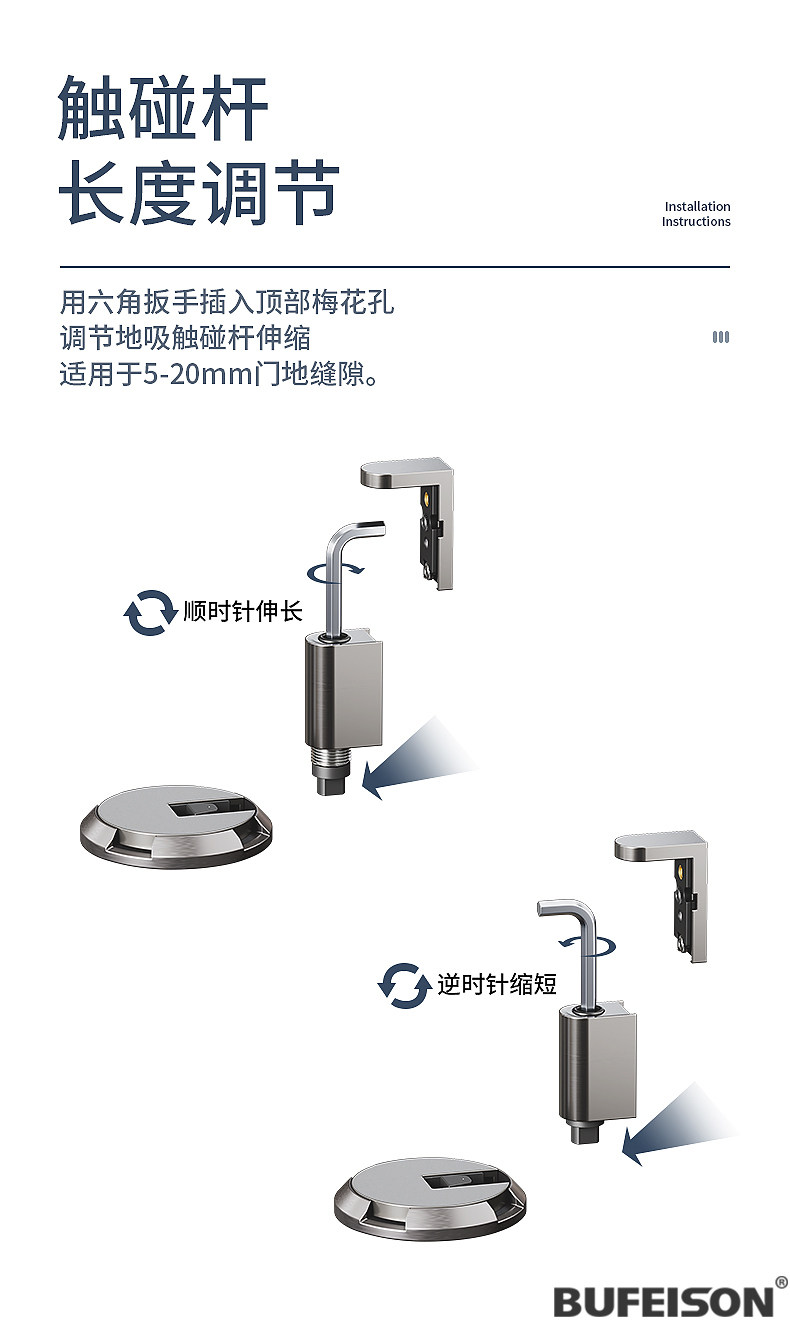 触碰杆
长度调节

Installation
Instructions

用六角扳手插入顶部梅花孔
调节地吸触碰杆伸缩
适用于5-20mm门地缝隙。

顺时针伸长

逆时针缩短

BUFEISON®