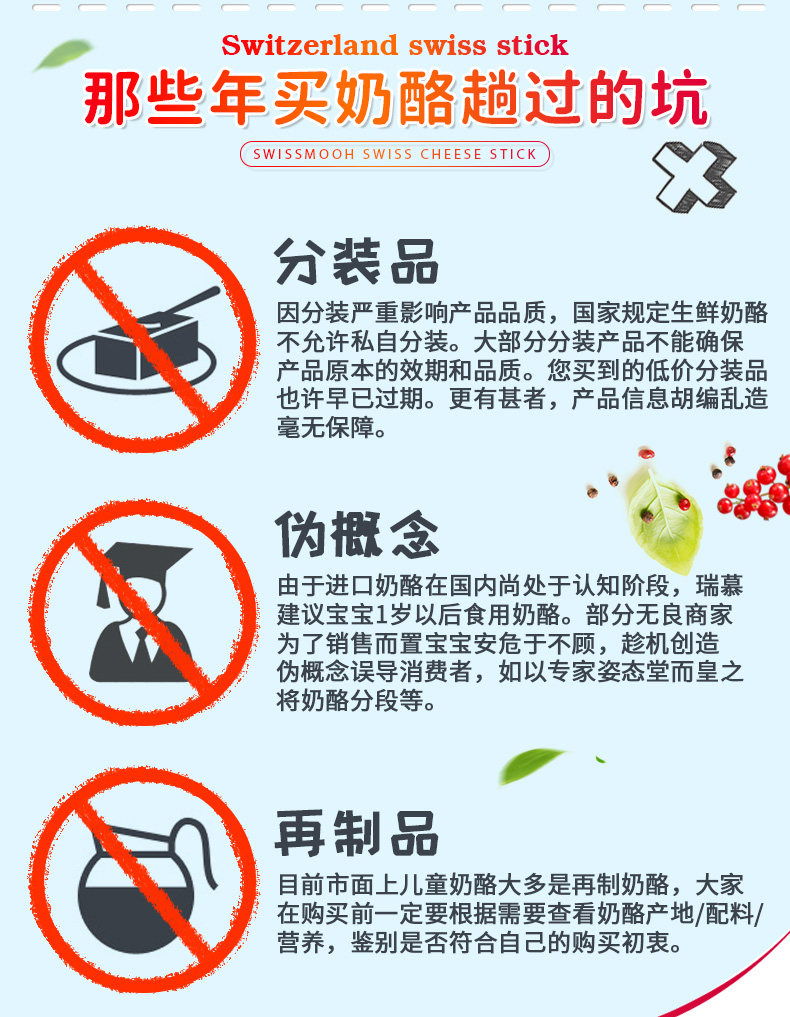 Switzerland swiss stick

那些年买奶酪趟过的坑

SWISSMOOH SWISS CHEESE STICK

分装品

因分装严重影响产品品质，国家规定生鲜奶酪不允许私自分装。大部分分装产品不能确保产品原本的效期和品质。您买到的低价分装品也许早已过期。更有甚者，产品信息胡编乱造毫无保障。

伪概念

由于进口奶酪在国内尚处于认知阶段，瑞慕建议宝宝1岁以后食用奶酪。部分无良商家为了销售而置宝宝安危于不顾，趁机创造伪概念误导消费者，如以专家姿态堂而皇之将奶酪分段等。

再制品

目前市面上儿童奶酪大多是再制奶酪，大家在购买前一定要根据需要查看奶酪产地/配料/营养，鉴别是否符合自己的购买初衷。