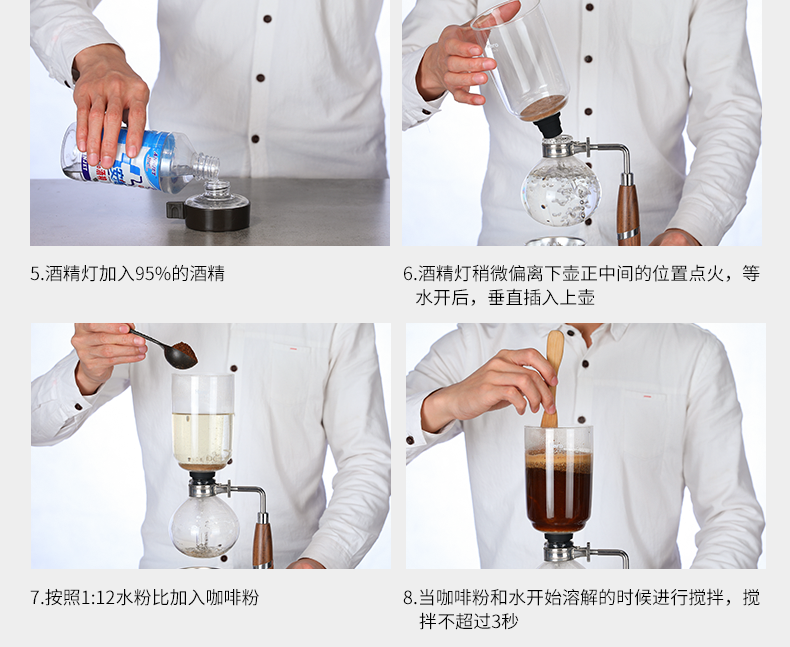 5.酒精灯加入95%的酒精

6.酒精灯稍微偏离下壶正中间的位置点火，等水开后，垂直插入上壶

7.按照1:12水粉比加入咖啡粉

8.当咖啡粉和水开始溶解的时候进行搅拌，搅拌不超过3秒