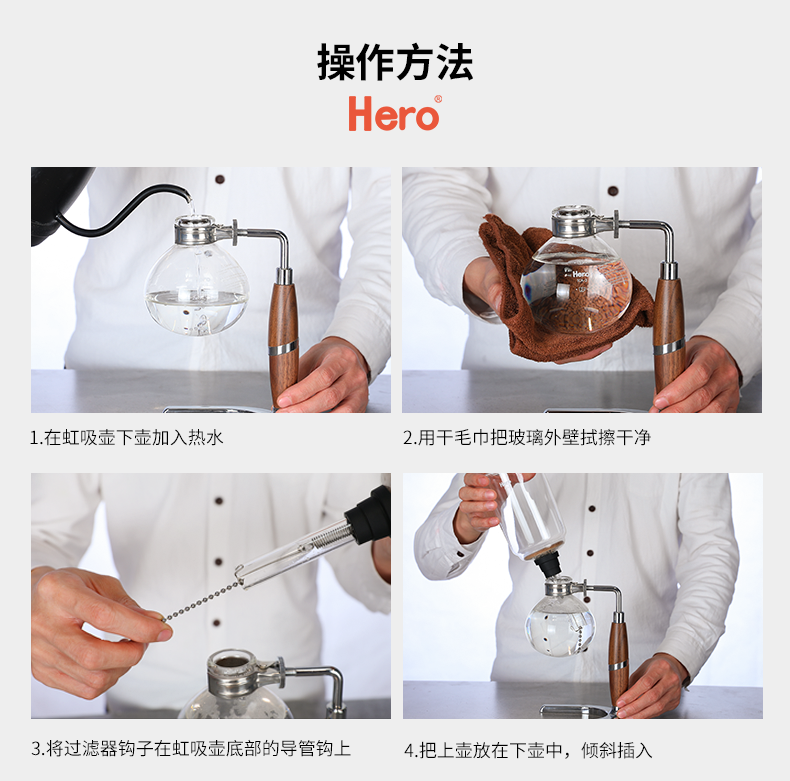 操作方法
Hero®

Hero

1.在虹吸壶下壶加入热水

2.用干毛巾把玻璃外壁拭擦干净

3.将过滤器钩子在虹吸壶底部的导管钩上

4.把上壶放在下壶中，倾斜插入