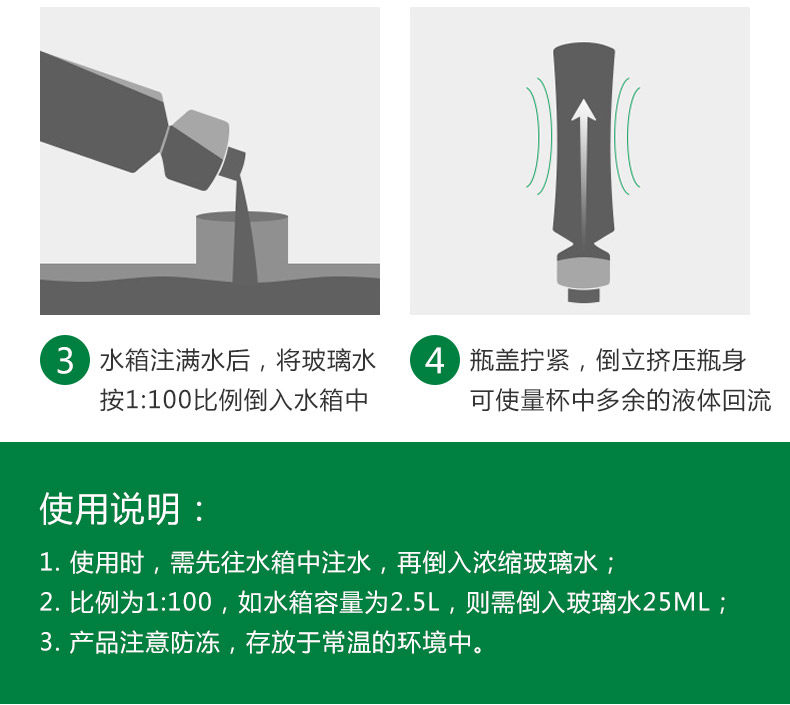 3 水箱注满水后，将玻璃水按1:100比例倒入水箱中

4 瓶盖拧紧，倒立挤压瓶身可使量杯中多余的液体回流

使用说明：

1. 使用时，需先往水箱中注水，再倒入浓缩玻璃水；

2. 比例为1:100，如水箱容量为2.5L，则需倒入玻璃水25ML；

3. 产品注意防冻，存放于常温的环境中。