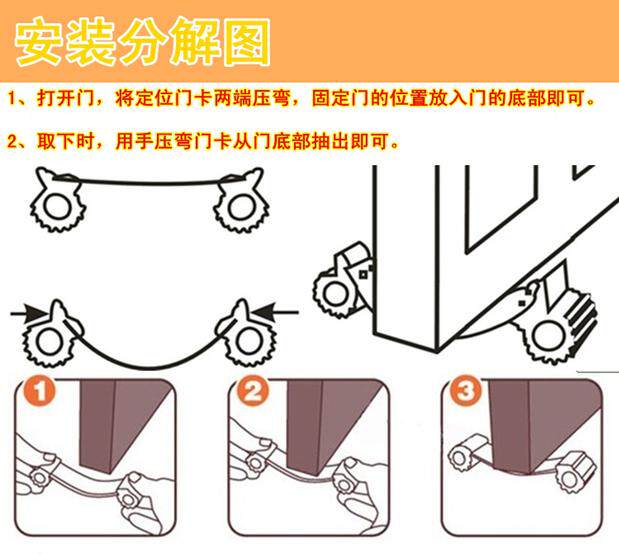 安装分解图

1、打开门，将定位门卡两端压弯，固定门的位置放入门的底部即可。

2、取下时，用手压弯门卡从门底部抽出即可。

1

2

3