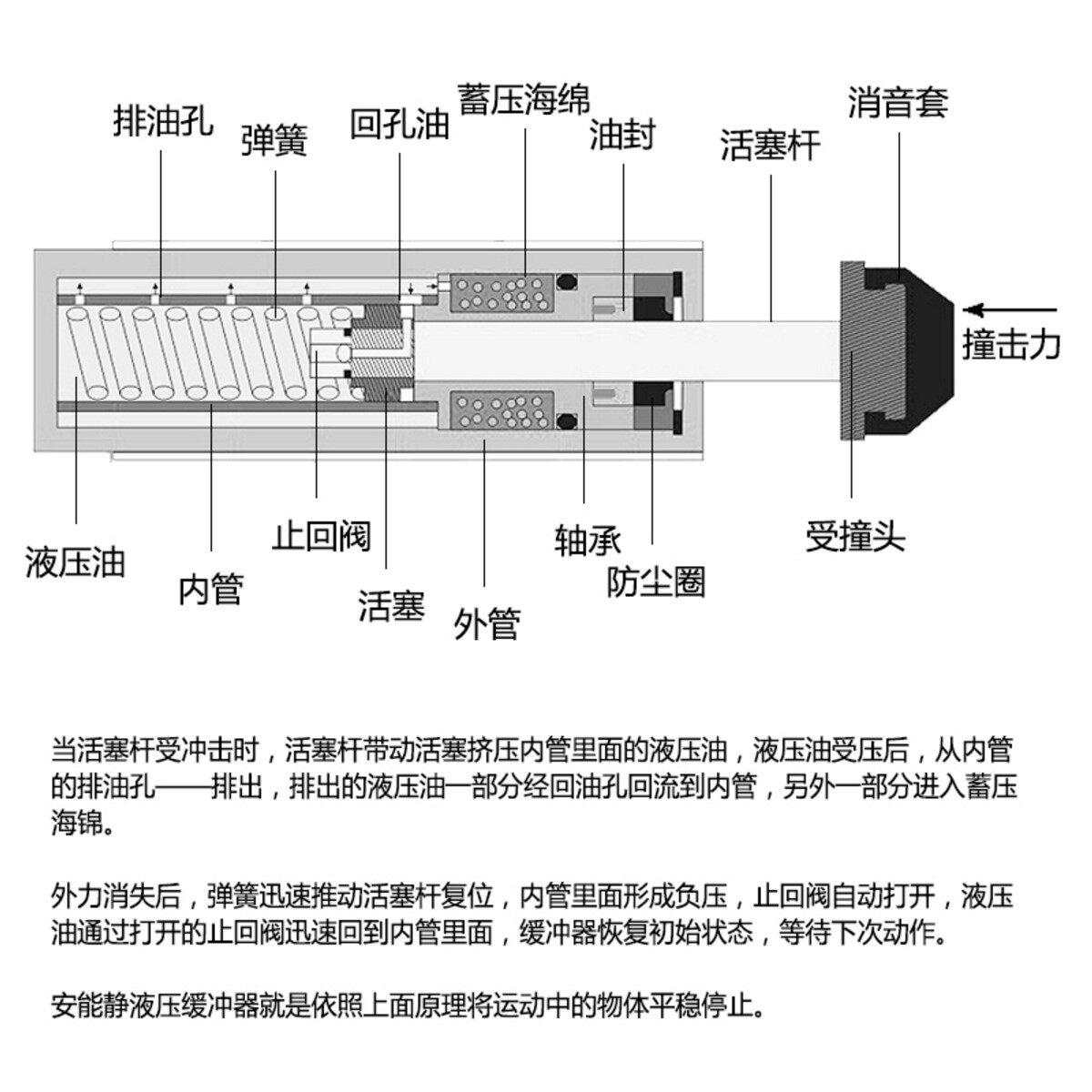 排油孔
弹簧
回孔油
蓄压海绵
油封
活塞杆
消音套
撞击力
液压油
内管
止回阀
活塞
外管
轴承
防尘圈
受撞头

当活塞杆受冲击时，活塞杆带动活塞挤压内管里面的液压油，液压油受压后，从内管的排油孔——排出，排出的液压油一部分经回油孔回流到内管，另外一部分进入蓄压海锦。

外力消失后，弹簧迅速推动活塞杆复位，内管里面形成负压，止回阀自动打开，液压油通过打开的止回阀迅速回到内管里面，缓冲器恢复初始状态，等待下次动作。

安能静液压缓冲器就是依照上面原理将运动中的物体平稳停止。