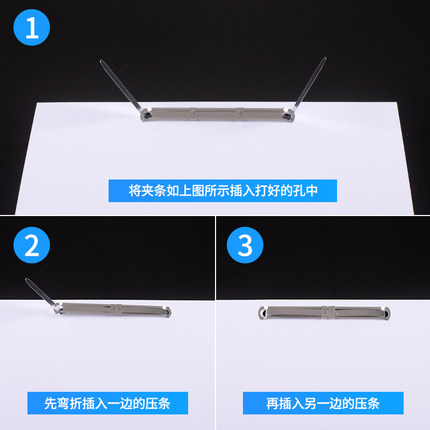 1

将夹条如上图所示插入打好的孔中

2

先弯折插入一边的压条

3

再插入另一边的压条