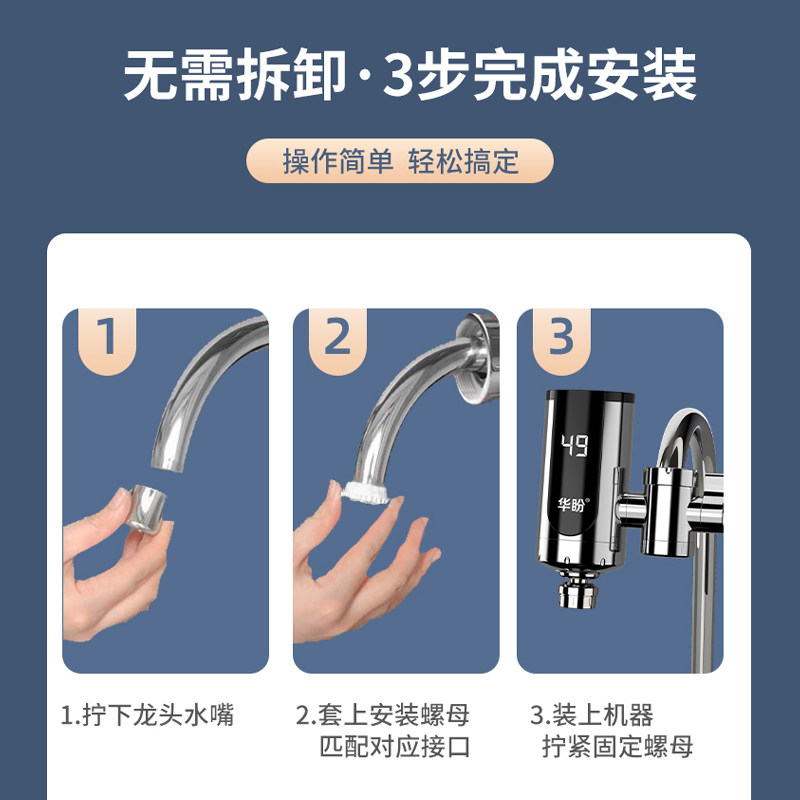 无需拆卸·3步完成安装

操作简单 轻松搞定

1

2

3

49

华盼®

1.拧下龙头水嘴

2.套上安装螺母
匹配对应接口

3.装上机器
拧紧固定螺母