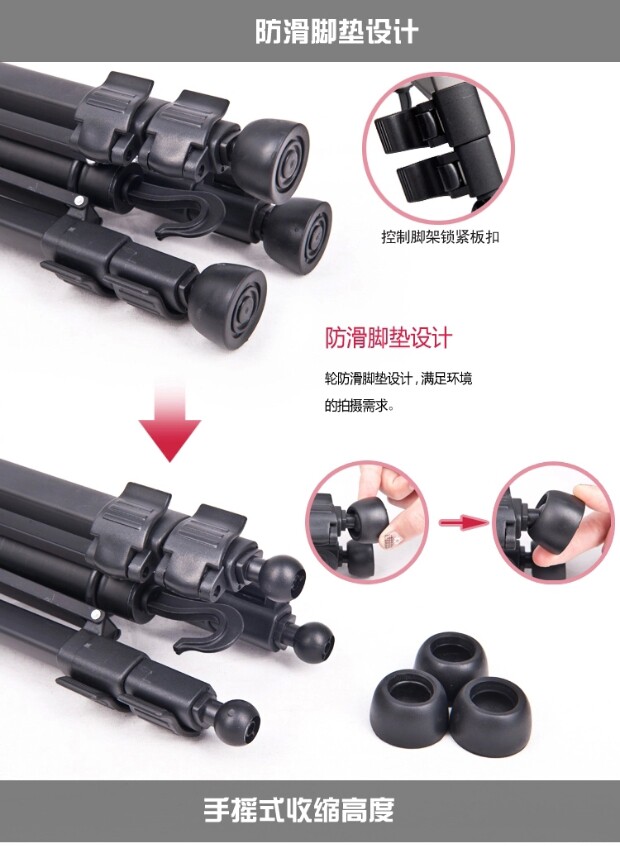 防滑脚垫设计

控制脚架锁紧板扣

防滑脚垫设计

轮防滑脚垫设计，满足环境的拍摄需求。

手摇式收缩高度