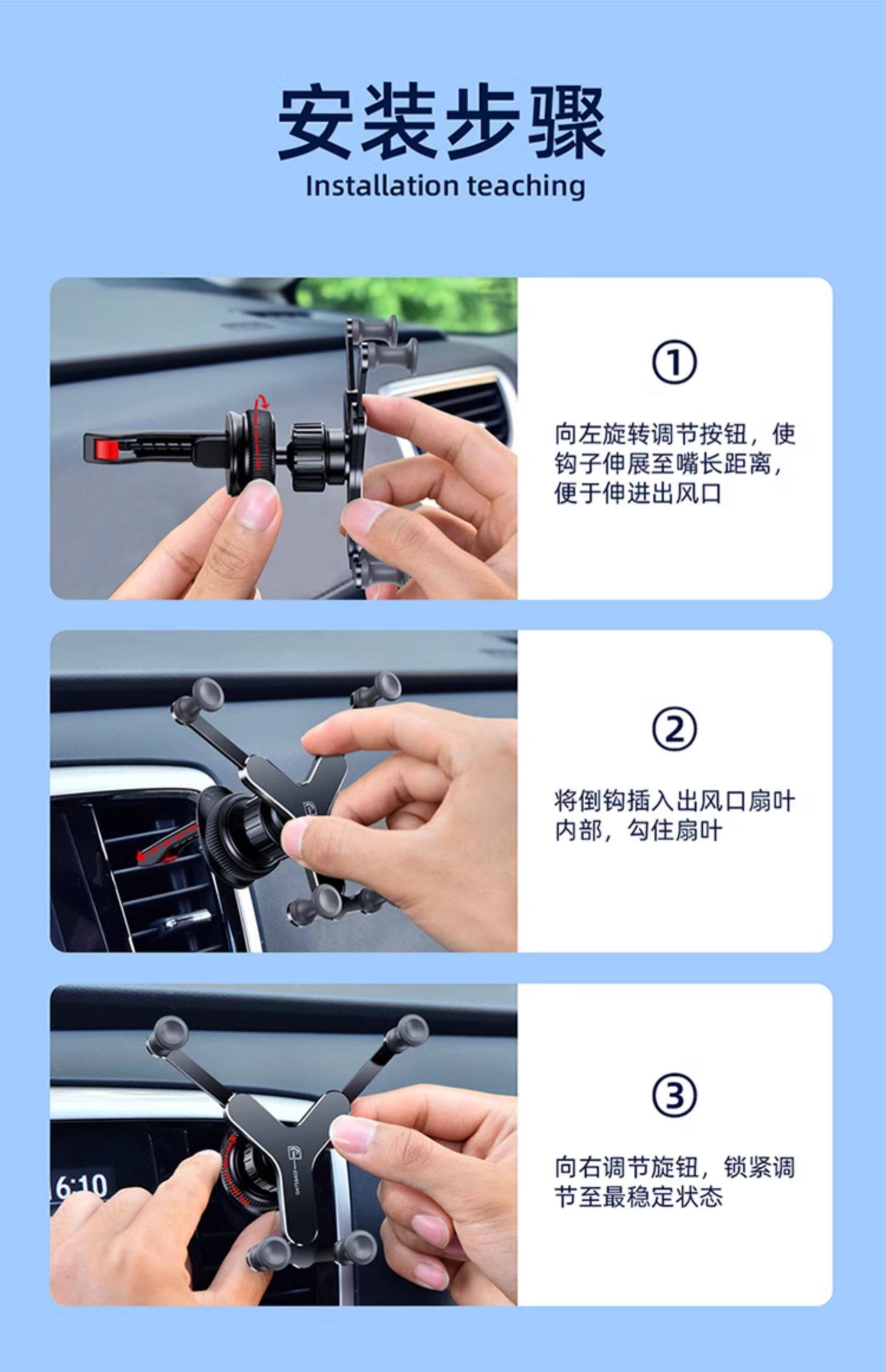 安装步骤
Installation teaching

①

向左旋转调节按钮，使钩子伸展至嘴长距离，便于伸进出风口

②

将倒钩插入出风口扇叶内部，勾住扇叶

6:10

③

向右调节旋钮，锁紧调节至最稳定状态