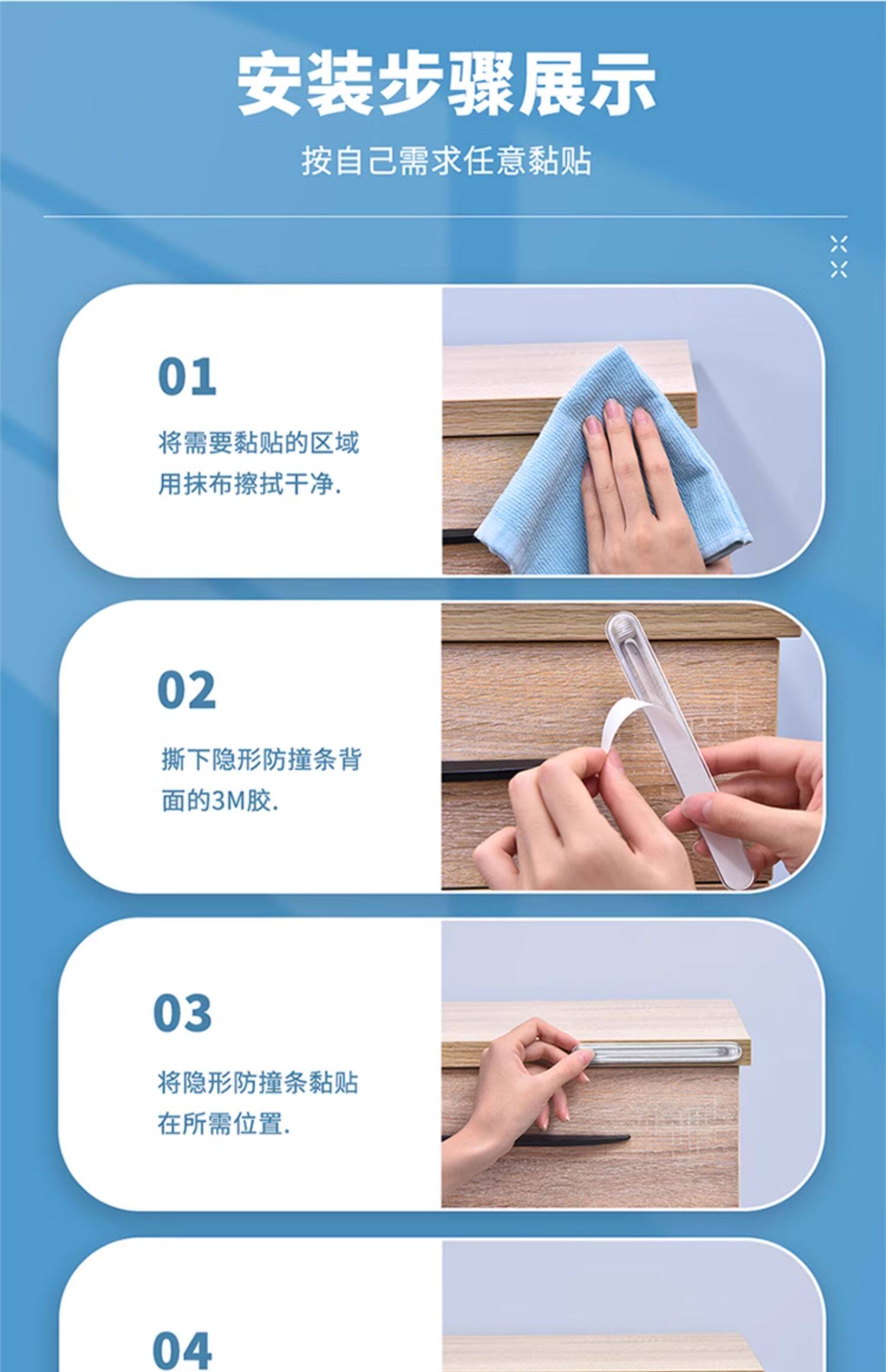 安装步骤展示

按自己需求任意黏贴

01

将需要黏贴的区域用抹布擦拭干净.

02

撕下隐形防撞条背面的3M胶.

03

将隐形防撞条黏贴在所需位置.

04