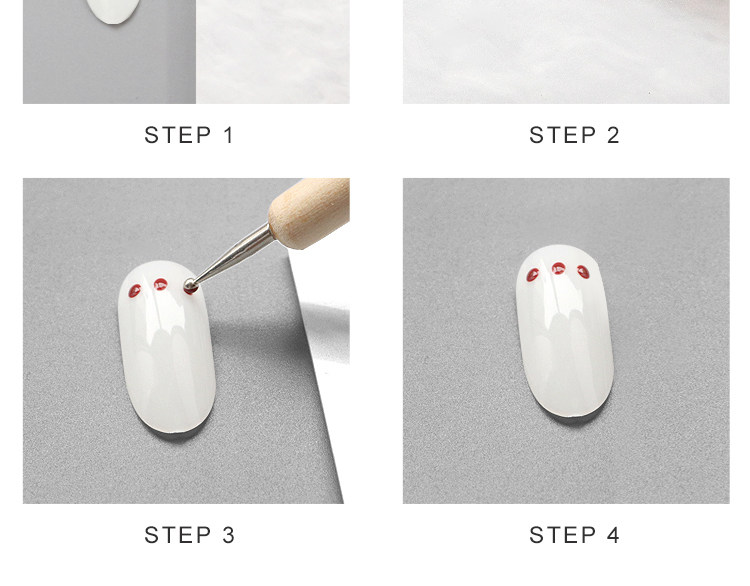 STEP 1

STEP 2

STEP 3

STEP 4