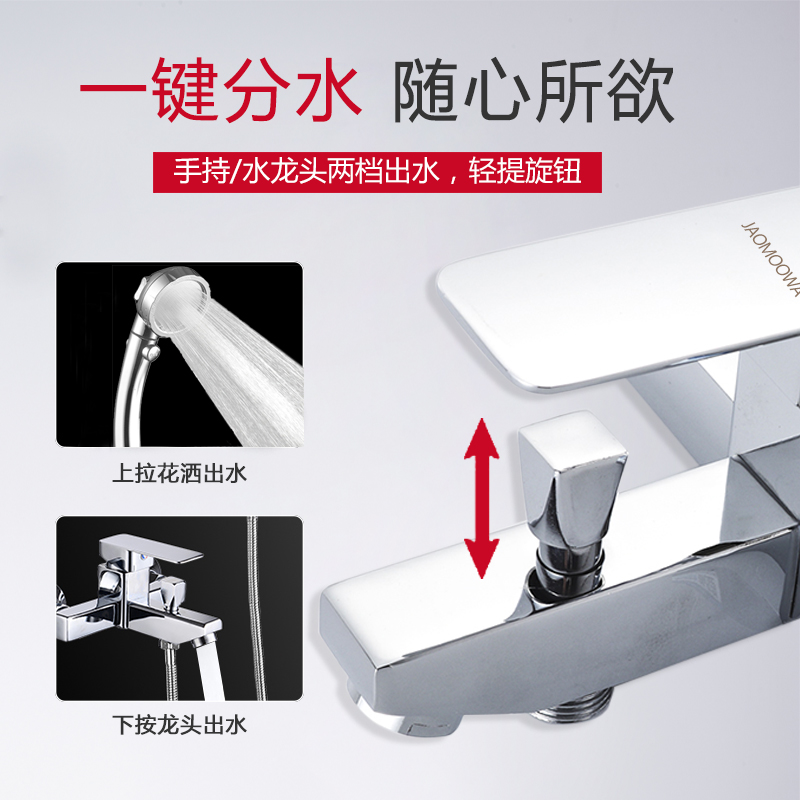 一键分水 随心所欲

手持/水龙头两档出水，轻提旋钮

JAOMOOWA

上拉花洒出水

下按龙头出水