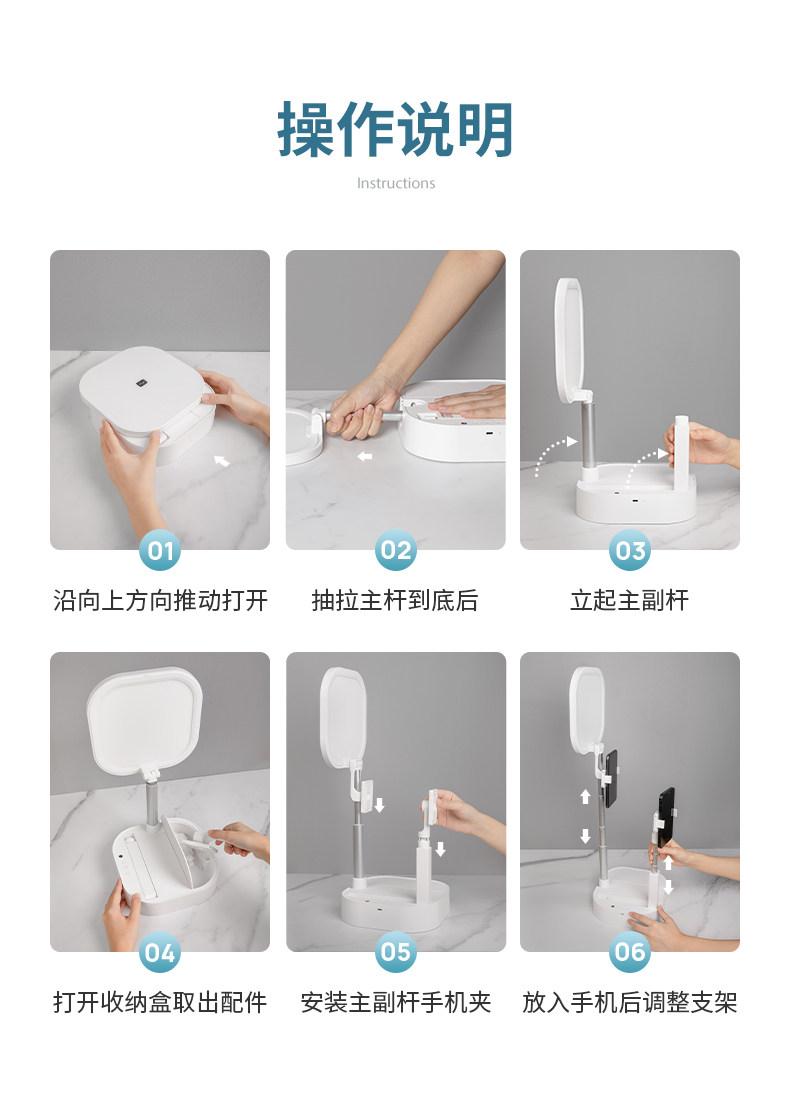 操作说明

Instructions

01
沿向上方向推动打开

02
抽拉主杆到底后

03
立起主副杆

04
打开收纳盒取出配件

05
安装主副杆手机夹

06
放入手机后调整支架