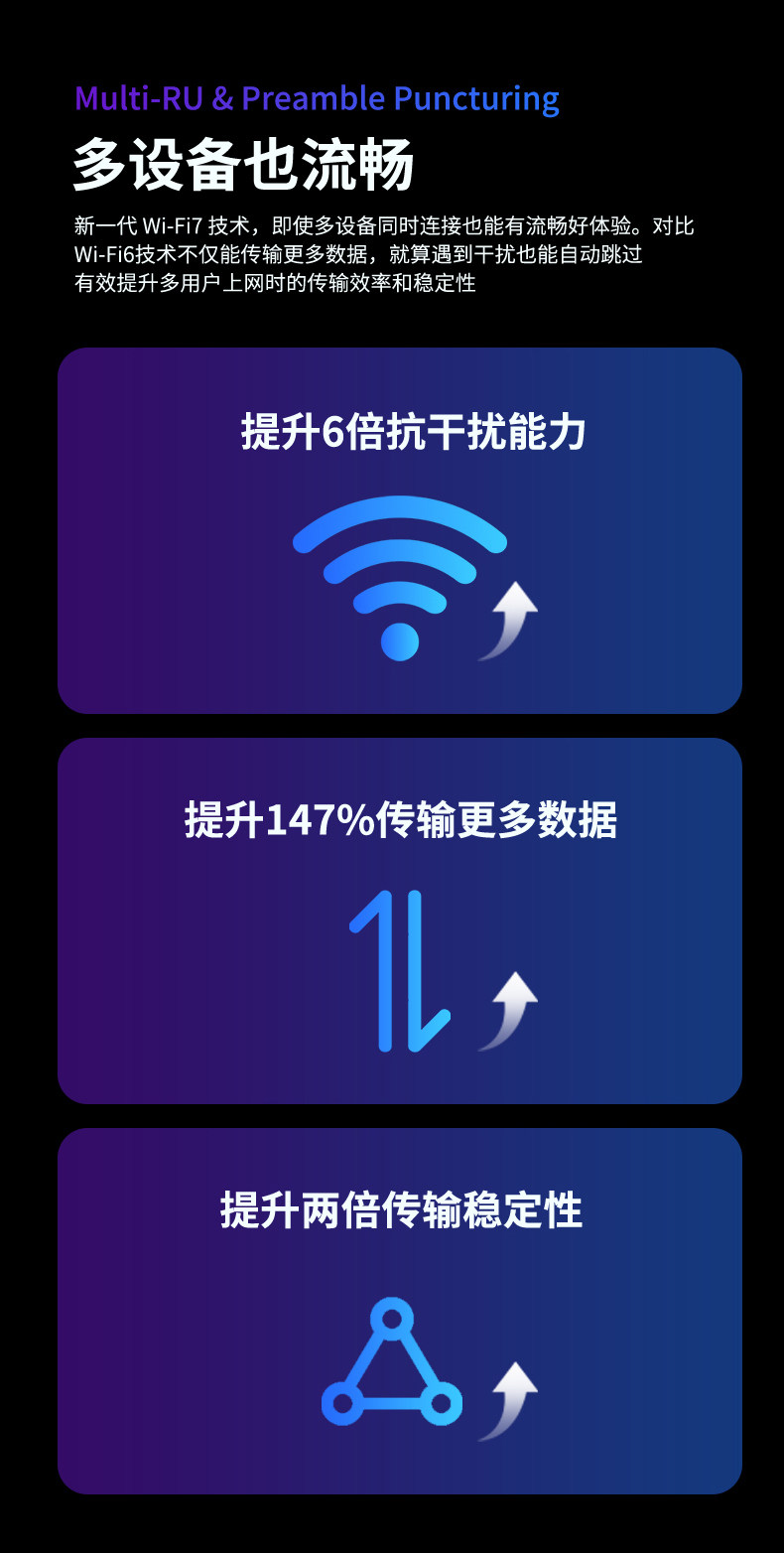 Multi-RU & Preamble Puncturing

多设备也流畅

新一代Wi-Fi7技术，即使多设备同时连接也能有流畅好体验。对比Wi-Fi6技术不仅能传输更多数据，就算遇到干扰也能自动跳过有效提升多用户上网时的传输效率和稳定性

提升6倍抗干扰能力

提升147%传输更多数据

提升两倍传输稳定性