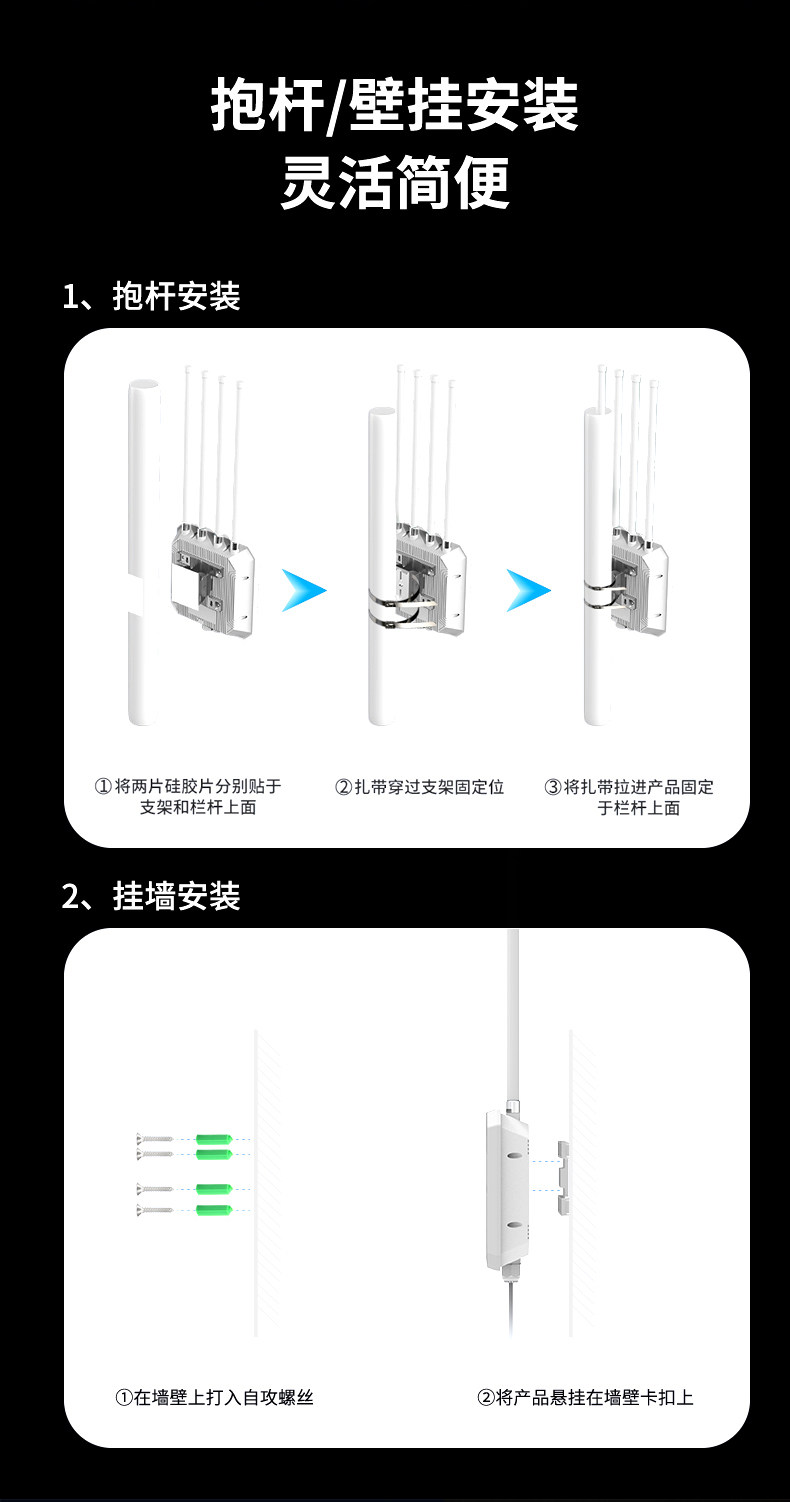 抱杆/壁挂安装
灵活简便

1、抱杆安装

①将两片硅胶片分别贴于支架和栏杆上面

②扎带穿过支架固定位

③将扎带拉进产品固定于栏杆上面

2、挂墙安装

①在墙壁上打入自攻螺丝

②将产品悬挂在墙壁卡扣上