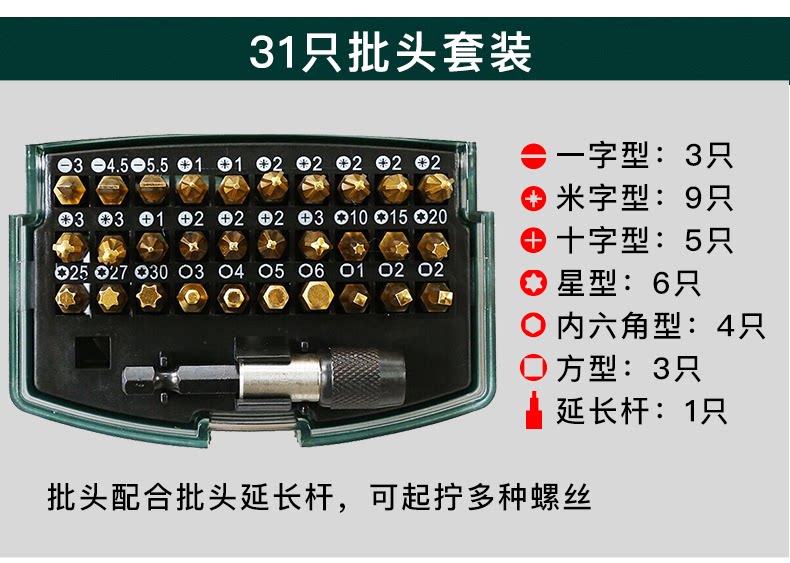 31只批头套装

3 4.5 5.5 1 1 2 2 2 2 2
3 3 1 2 2 2 3 10 15 20
25 27 30 3 4 5 6 1 2 2

一字型：3只
米字型：9只
十字型：5只
星型：6只
内六角型：4只
方型：3只
延长杆：1只

批头配合批头延长杆，可起拧多种螺丝