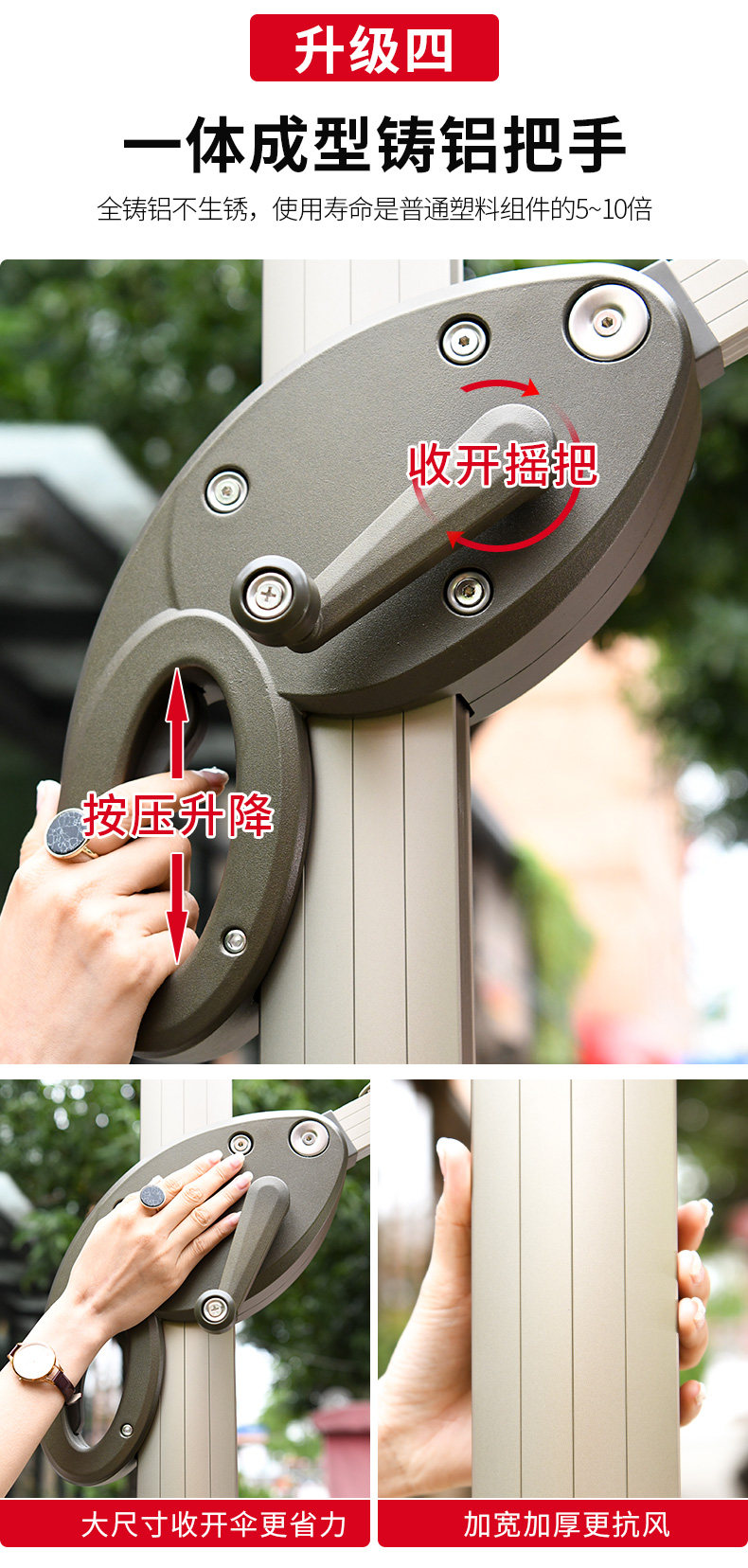 升级四

一体成型铸铝把手

全铸铝不生锈，使用寿命是普通塑料组件的5~10倍

收开摇把

按压升降

大尺寸收开伞更省力

加宽加厚更抗风