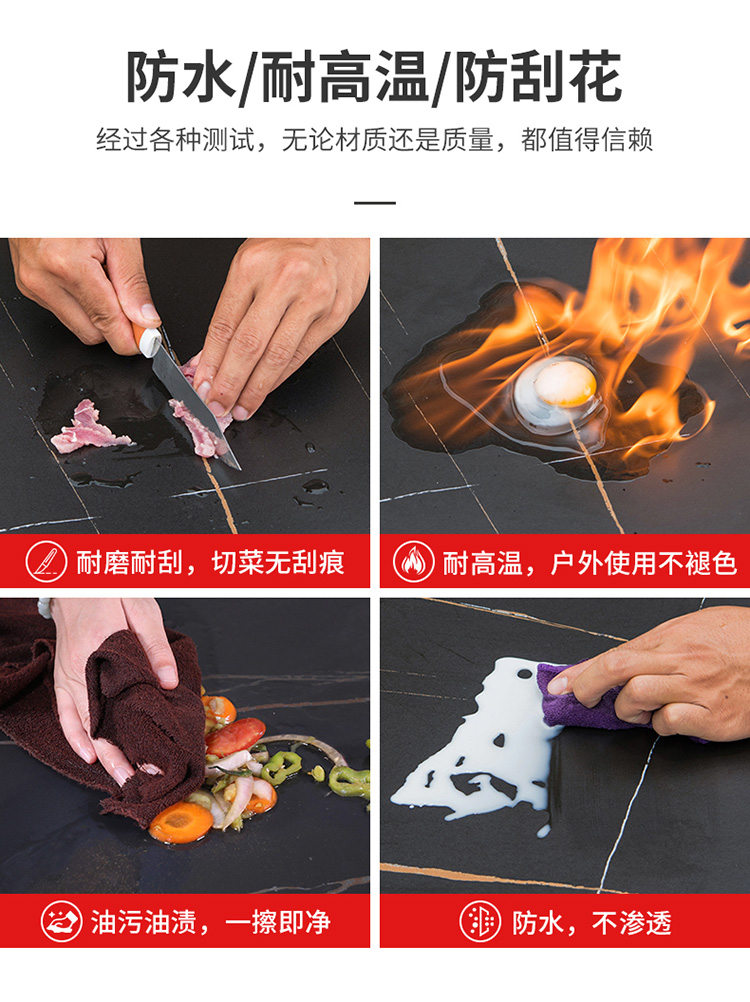 防水/耐高温/防刮花

经过各种测试，无论材质还是质量，都值得信赖

耐磨耐刮，切菜无刮痕

耐高温，户外使用不褪色

油污油渍，一擦即净

防水，不渗透