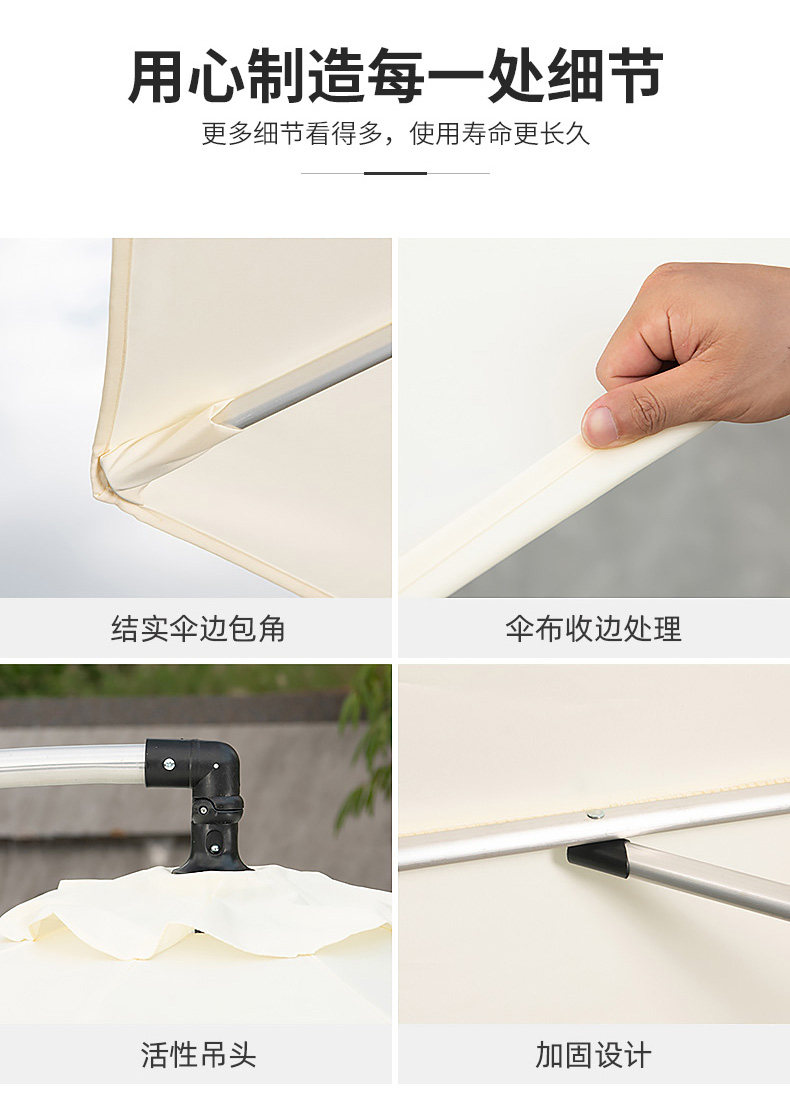 用心制造每一处细节

更多细节看得多，使用寿命更长久

结实伞边包角

伞布收边处理

活性吊头

加固设计