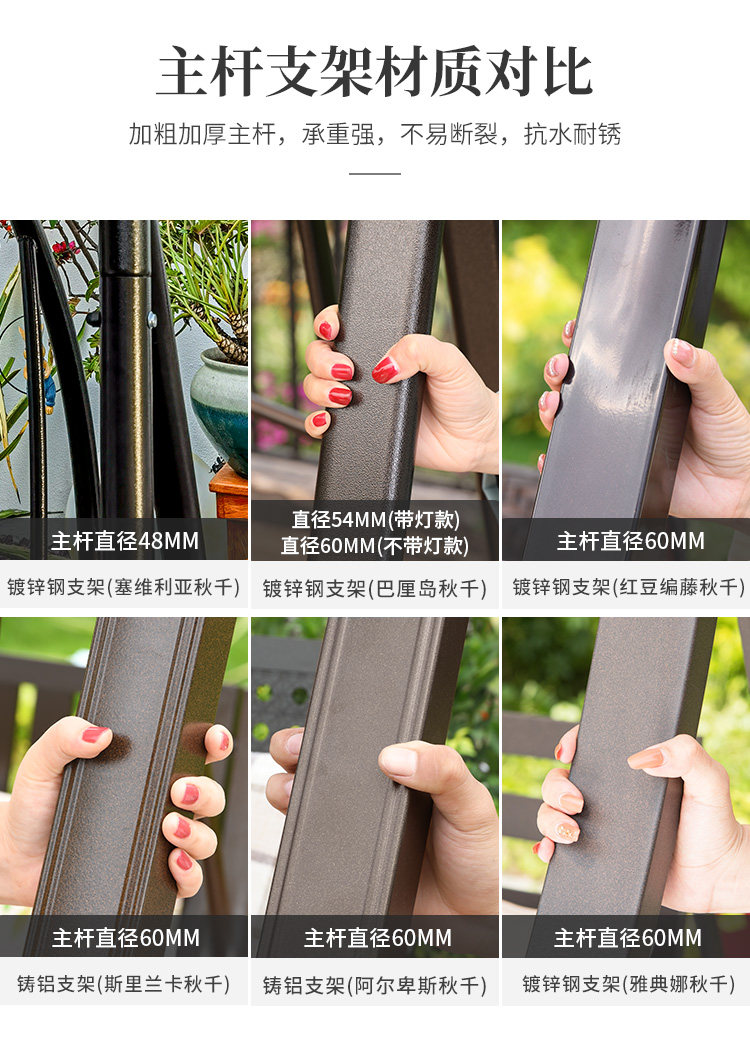 主杆支架材质对比

加粗加厚主杆，承重强，不易断裂，抗水耐锈

主杆直径48MM

镀锌钢支架(塞维利亚秋千)

直径54MM(带灯款)
直径60MM(不带灯款)

镀锌钢支架(巴厘岛秋千)

主杆直径60MM

镀锌钢支架(红豆编藤秋千)

主杆直径60MM

铸铝支架(斯里兰卡秋千)

主杆直径60MM

铸铝支架(阿尔卑斯秋千)

主杆直径60MM

镀锌钢支架(雅典娜秋千)