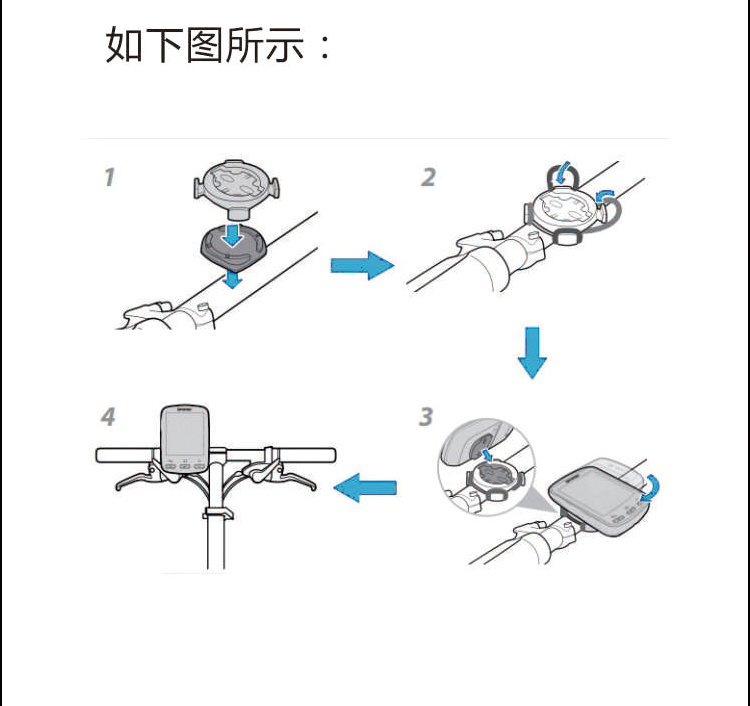 如下图所示：

1

2

3

4