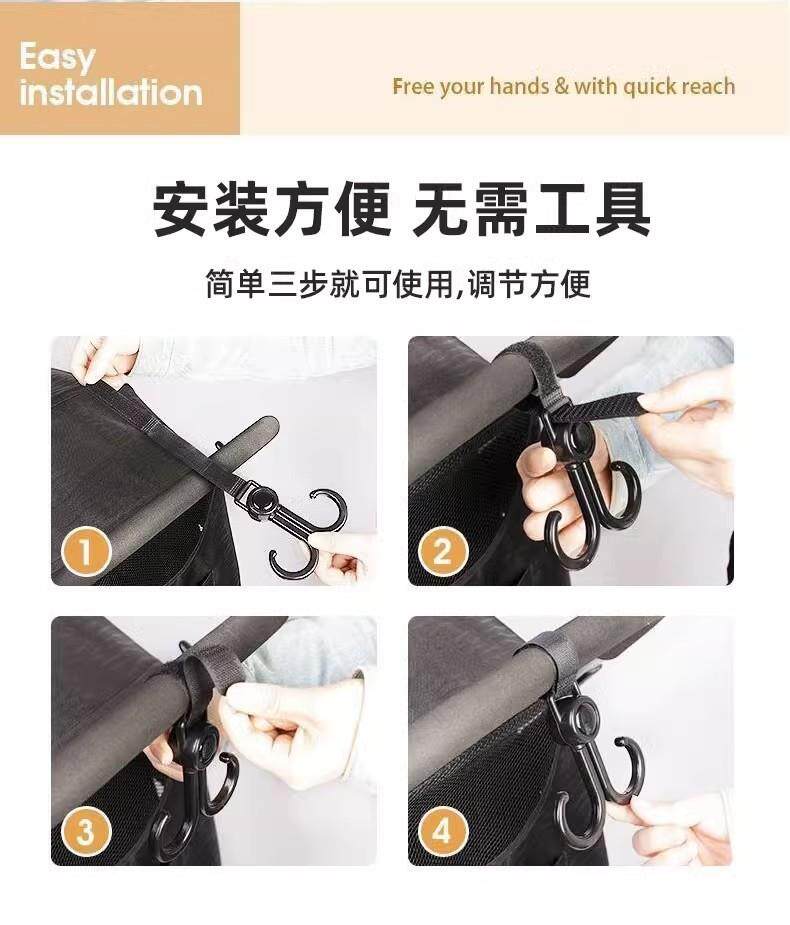 Easy installation

Free your hands & with quick reach

安装方便 无需工具

简单三步就可使用,调节方便

1

2

3

4