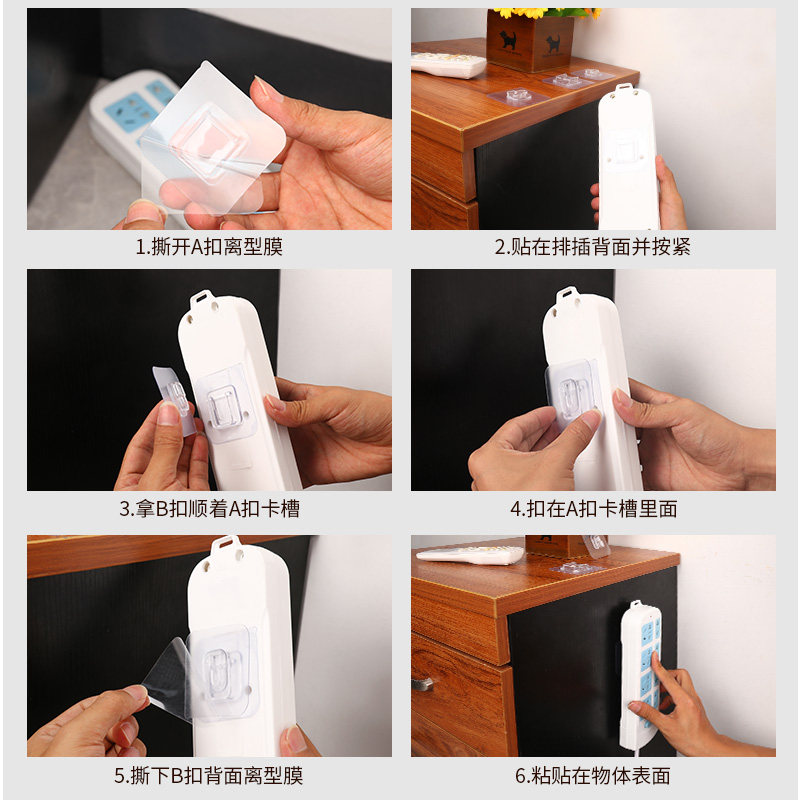 1.撕开A扣离型膜

2.贴在排插背面并按紧

3.拿B扣顺着A扣卡槽

4.扣在A扣卡槽里面

5.撕下B扣背面离型膜

6.粘贴在物体表面