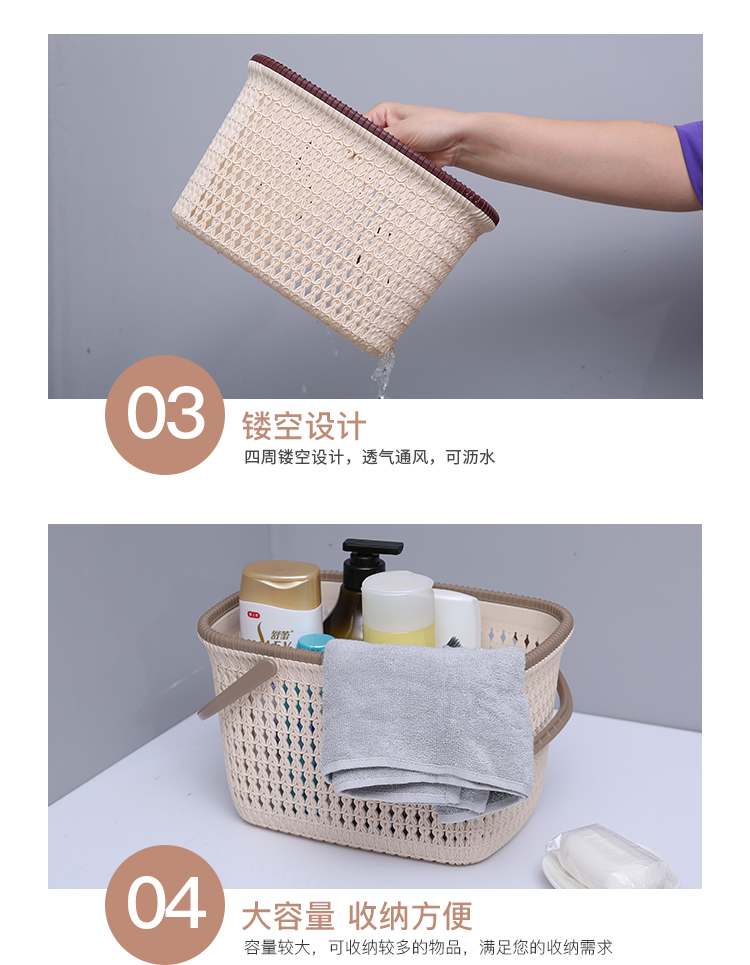 03

镂空设计

四周镂空设计，透气通风，可沥水

舒蕾

04

大容量 收纳方便

容量较大，可收纳较多的物品，满足您的收纳需求