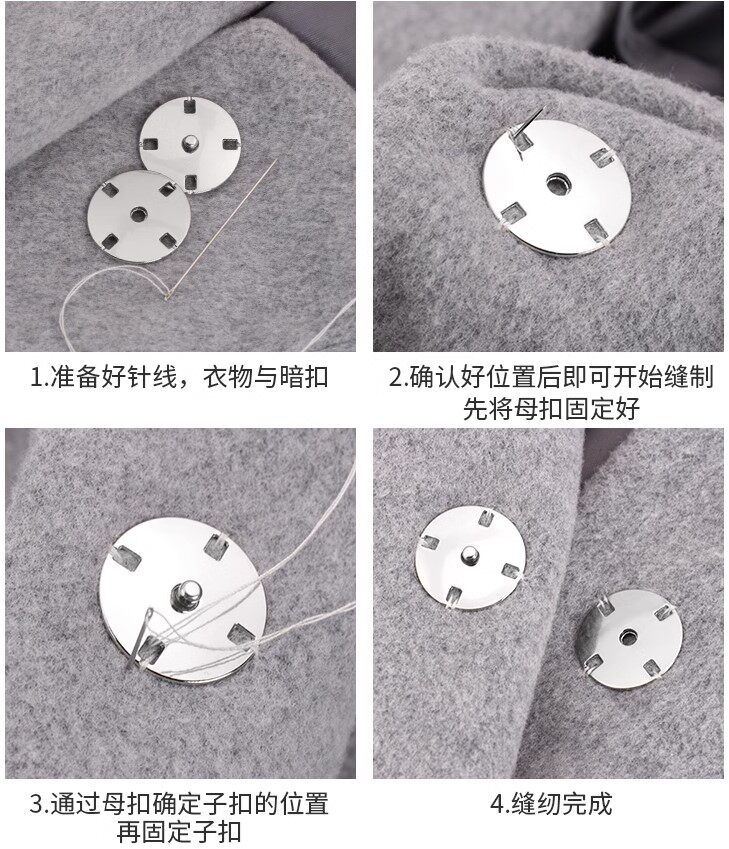 1.准备好针线，衣物与暗扣

2.确认好位置后即可开始缝制
先将母扣固定好

3.通过母扣确定子扣的位置
再固定子扣

4.缝纫完成