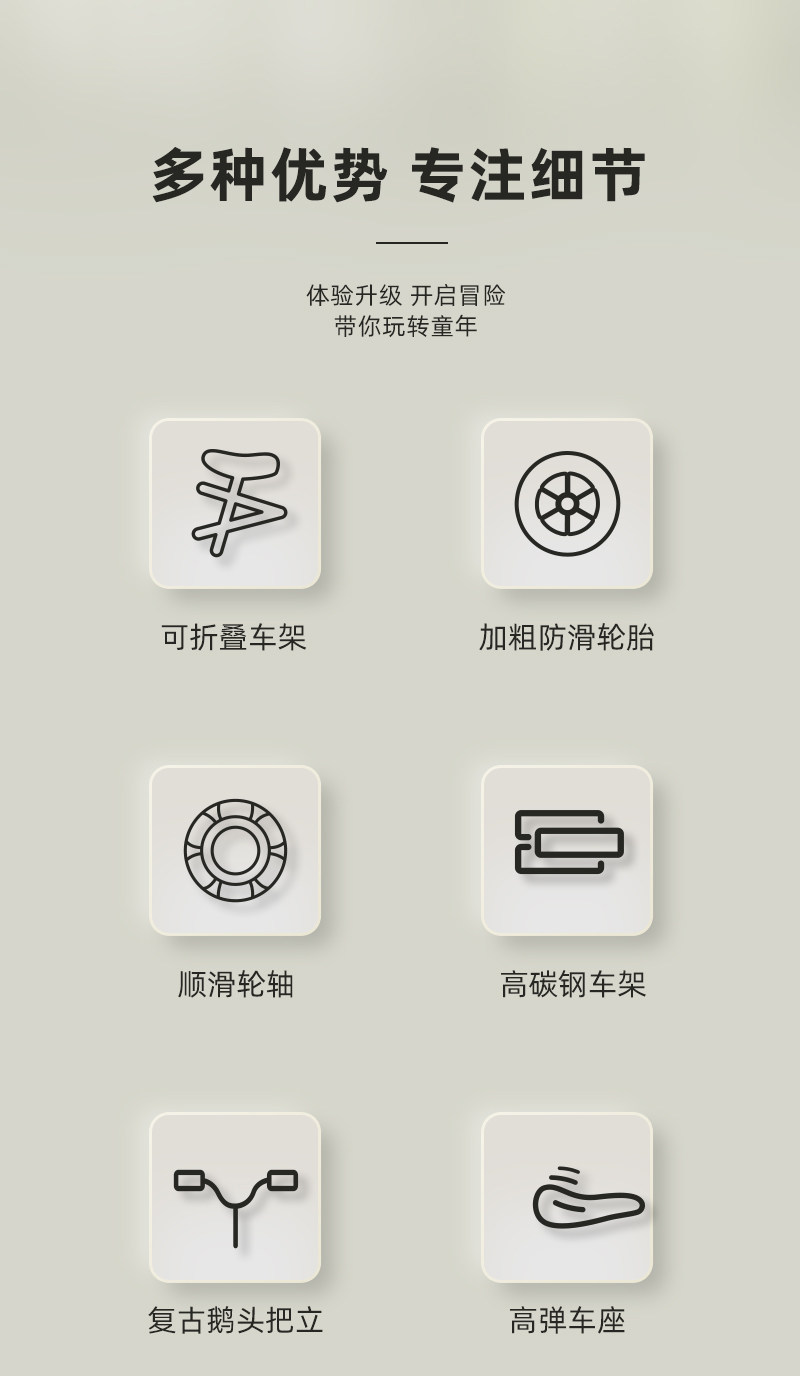 多种优势 专注细节

体验升级 开启冒险
带你玩转童年

可折叠车架

加粗防滑轮胎

顺滑轮轴

高碳钢车架

复古鹅头把立

高弹车座