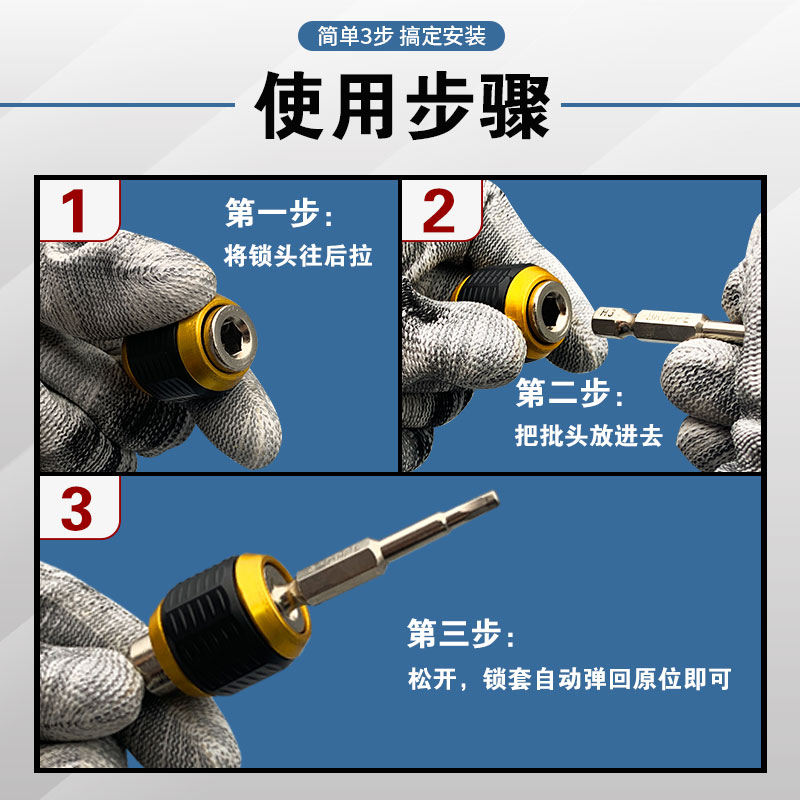 简单3步 搞定安装

使用步骤

1

第一步：

将锁头往后拉

2

第二步：

把批头放进去

3

第三步：

松开，锁套自动弹回原位即可