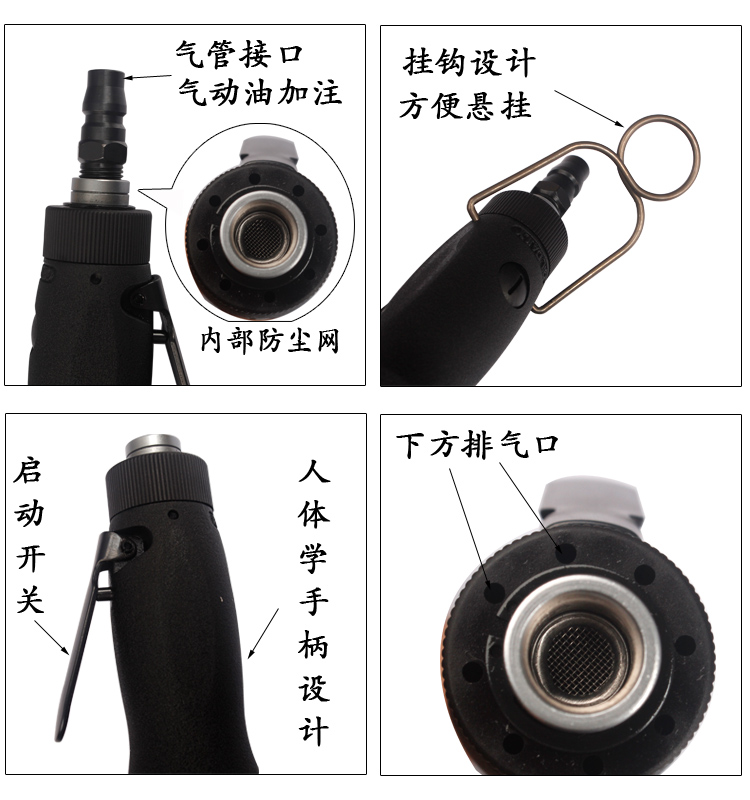 气管接口
气动油加注

内部防尘网

挂钩设计
方便悬挂

启动开关

人体学手柄设计

下方排气口